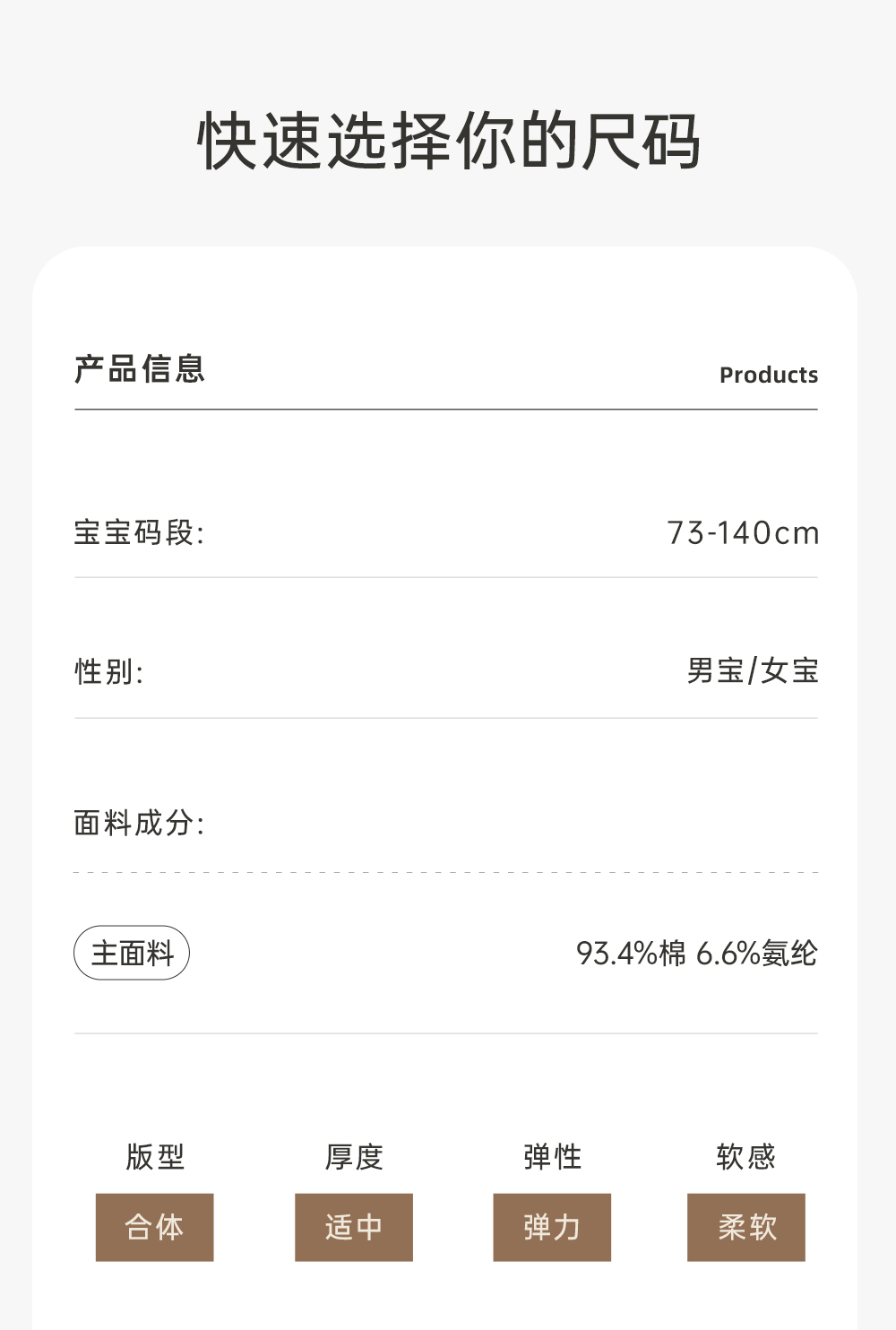 快速选择你的尺码

产品信息

Products

宝宝码段:

73-140cm

性别:

男宝/女宝

面料成分:

主面料

93.4%棉 6.6%氨纶

版型
合体

厚度
适中

弹性
弹力

软感
柔软