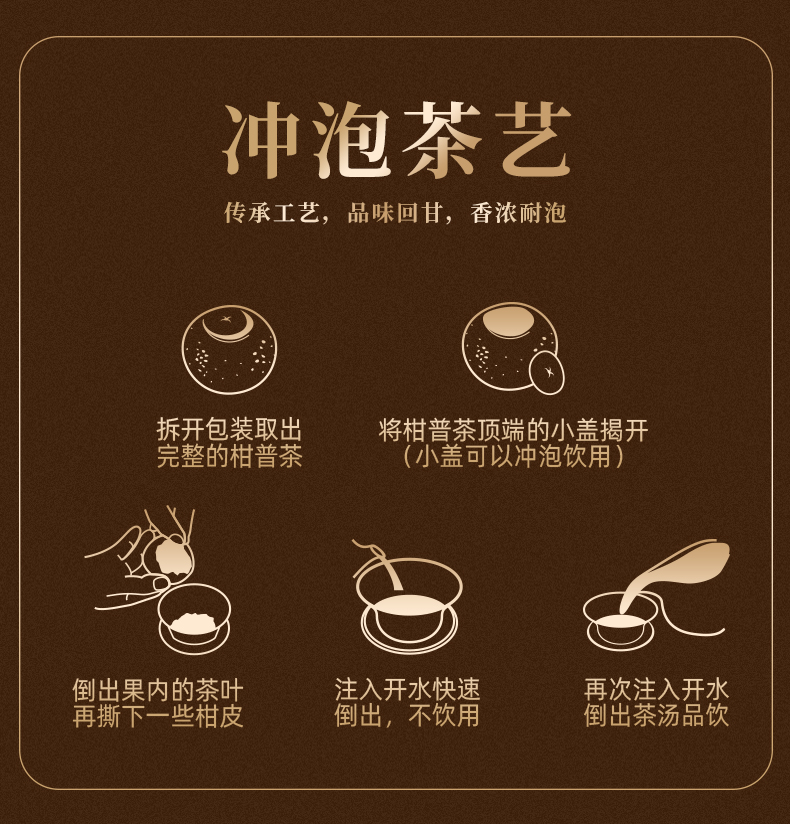 冲泡茶艺

传承工艺，品味回甘，香浓耐泡

拆开包装取出
完整的柑普茶

将柑普茶顶端的小盖揭开
（小盖可以冲泡饮用）

倒出果内的茶叶
再撕下一些柑皮

注入开水快速
倒出，不饮用

再次注入开水
倒出茶汤品饮