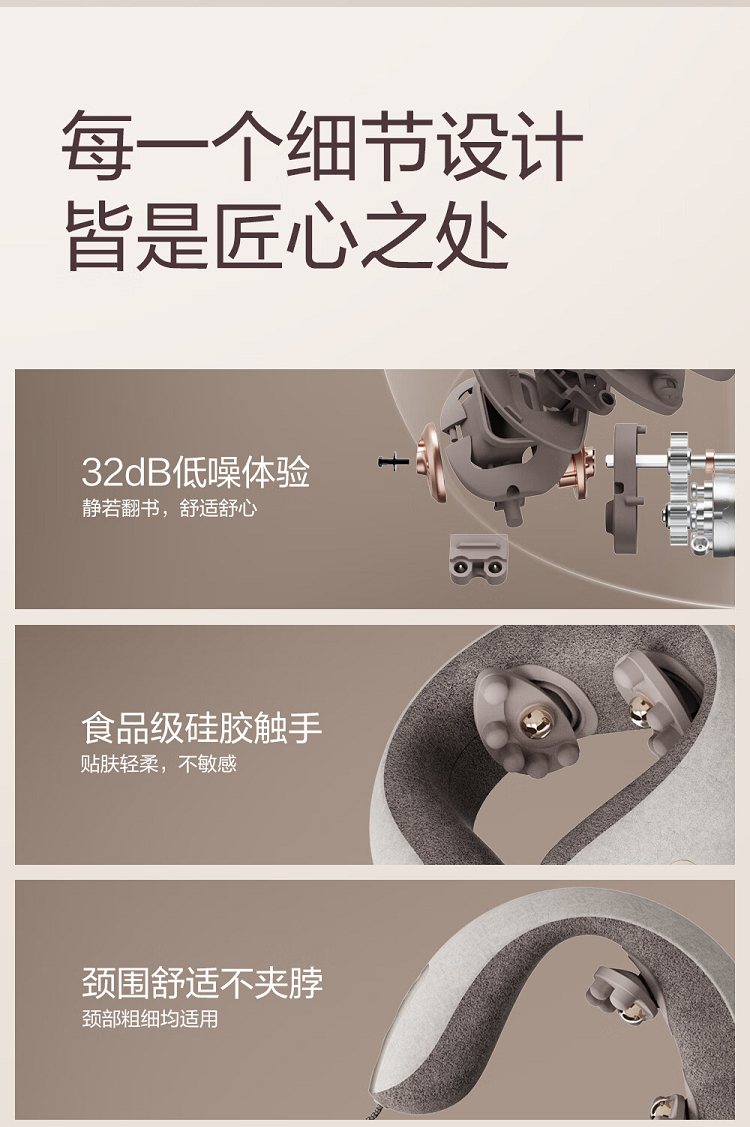 每一个细节设计
皆是匠心之处

32dB低噪体验
静若翻书，舒适舒心

食品级硅胶触手
贴肤轻柔，不敏感

颈围舒适不夹脖
颈部粗细均适用