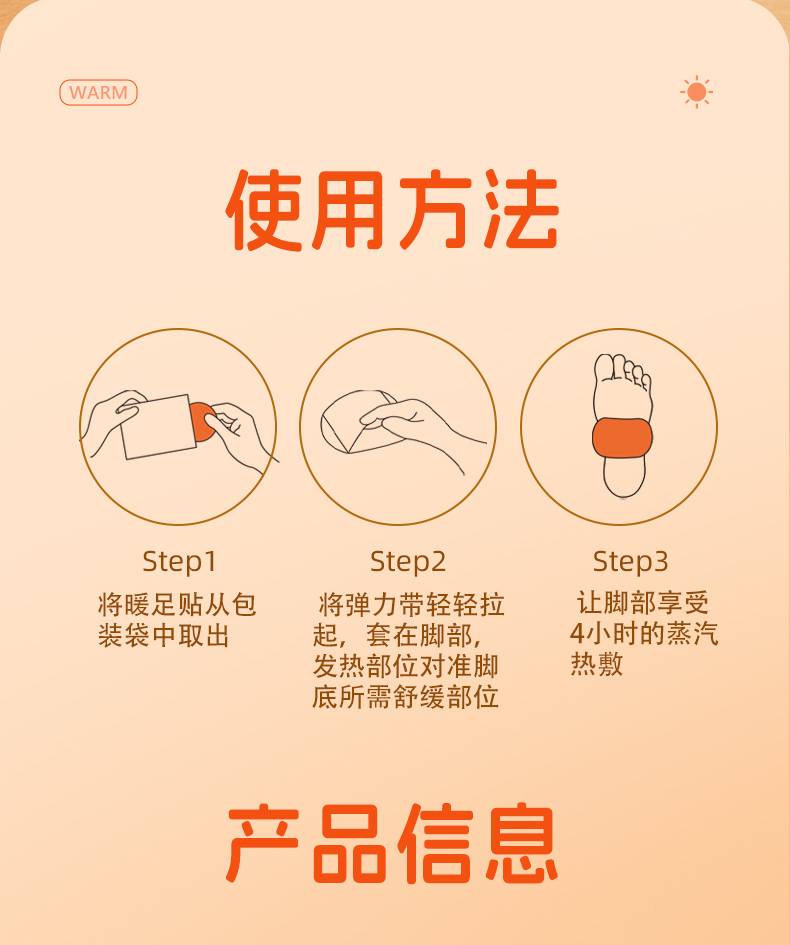 WARM

使用方法

Step1
将暖足贴从包装袋中取出

Step2
将弹力带轻轻拉起，套在脚部，发热部位对准脚底所需舒缓部位

Step3
让脚部享受4小时的蒸汽热敷

产品信息