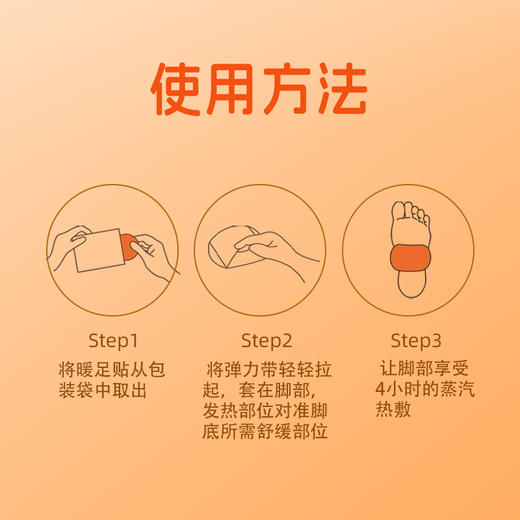 使用方法

Step1
将暖足贴从包装袋中取出

Step2
将弹力带轻轻拉起，套在脚部，发热部位对准脚底所需舒缓部位

Step3
让脚部享受4小时的蒸汽热敷