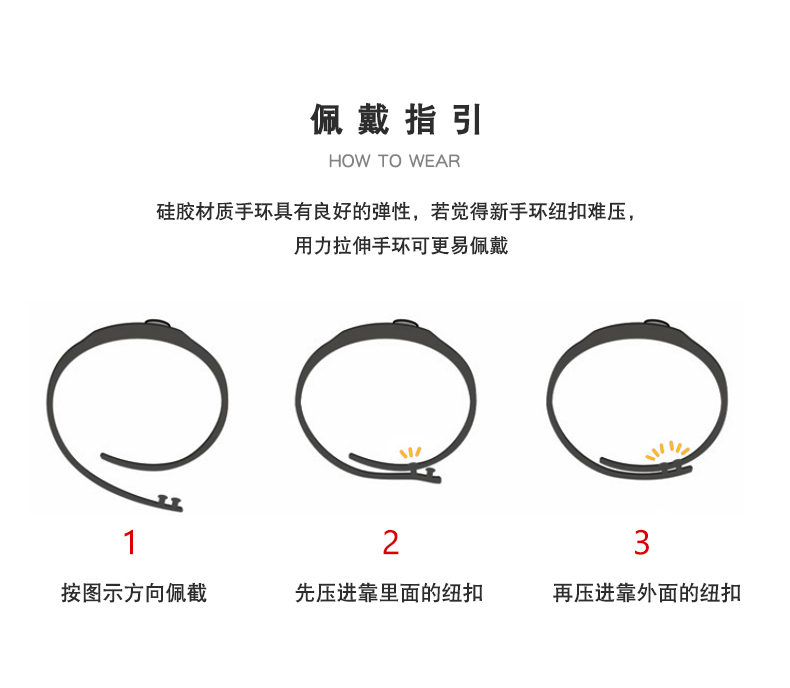 佩戴指引

HOW TO WEAR

硅胶材质手环具有良好的弹性，若觉得新手环纽扣难压，
用力拉伸手环可更易佩戴

1

按图示方向佩截

2

先压进靠里面的纽扣

3

再压进靠外面的纽扣