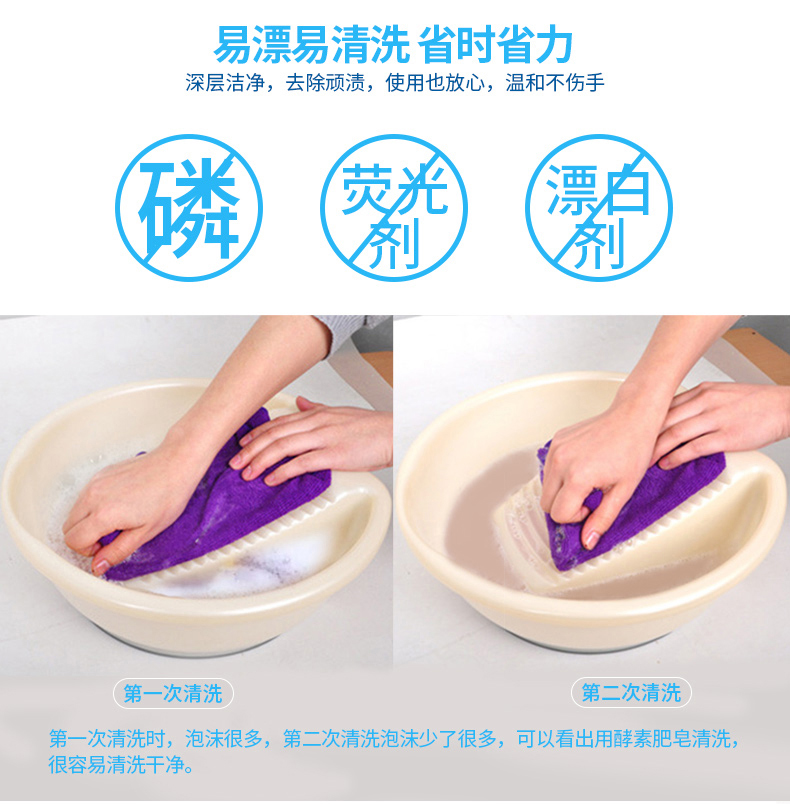 易漂易清洗 省时省力
深层洁净，去除顽渍，使用也放心，温和不伤手

磷

荧光剂

漂白剂

第一次清洗

第二次清洗

第一次清洗时，泡沫很多，第二次清洗泡沫少了很多，可以看出用酵素肥皂清洗，很容易清洗干净。