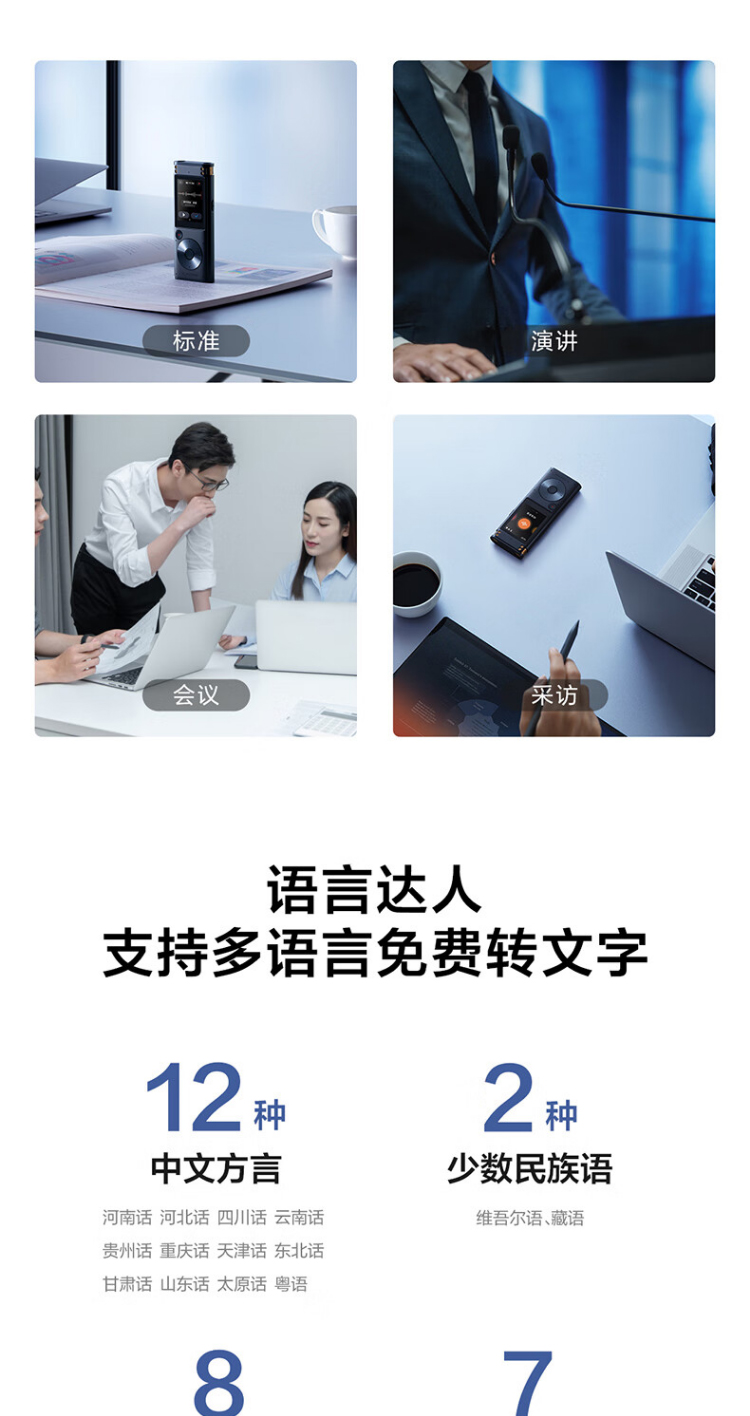 标准

演讲

会议

采访

语言达人
支持多语言免费转文字

12 种
中文方言
河南话 河北话 四川话 云南话
贵州话 重庆话 天津话 东北话
甘肃话 山东话 太原话 粤语

2 种
少数民族语
维吾尔语、藏语

8

7