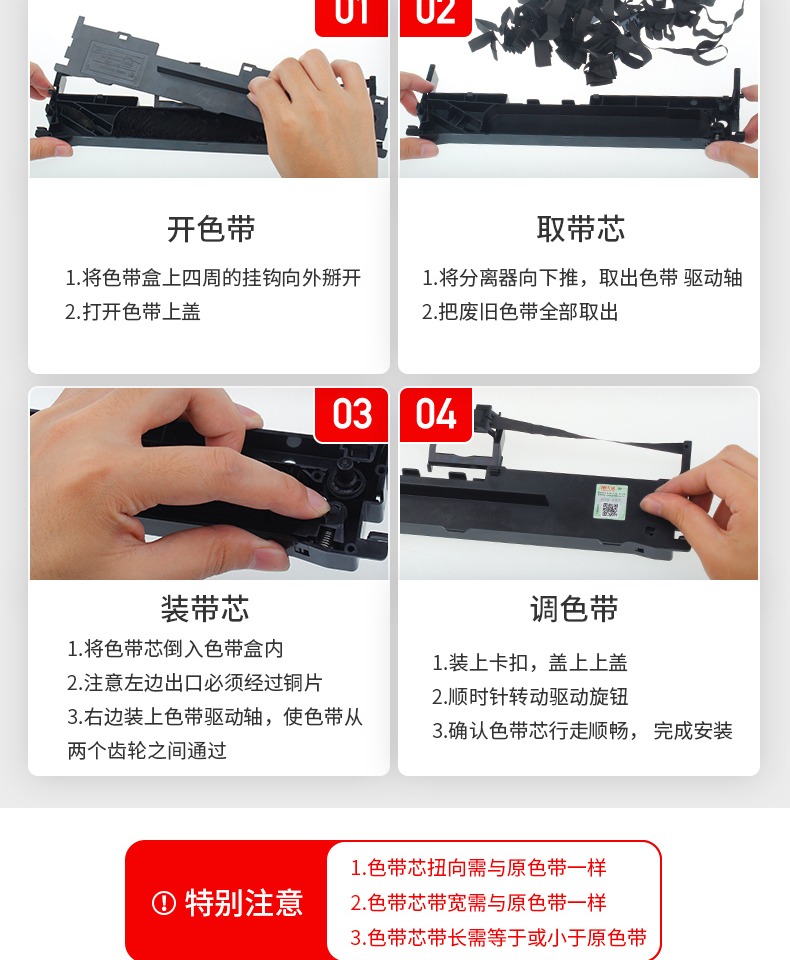 01

开色带

1.将色带盒上四周的挂钩向外掰开
2.打开色带上盖

02

取带芯

1.将分离器向下推，取出色带 驱动轴
2.把废旧色带全部取出

03

装带芯

1.将色带芯倒入色带盒内
2.注意左边出口必须经过铜片
3.右边装上色带驱动轴，使色带从两个齿轮之间通过

04

调色带

1.装上卡扣，盖上上盖
2.顺时针转动驱动旋钮
3.确认色带芯行走顺畅， 完成安装

特别注意

1.色带芯扭向需与原色带一样
2.色带芯带宽需与原色带一样
3.色带芯带长需等于或小于原色带