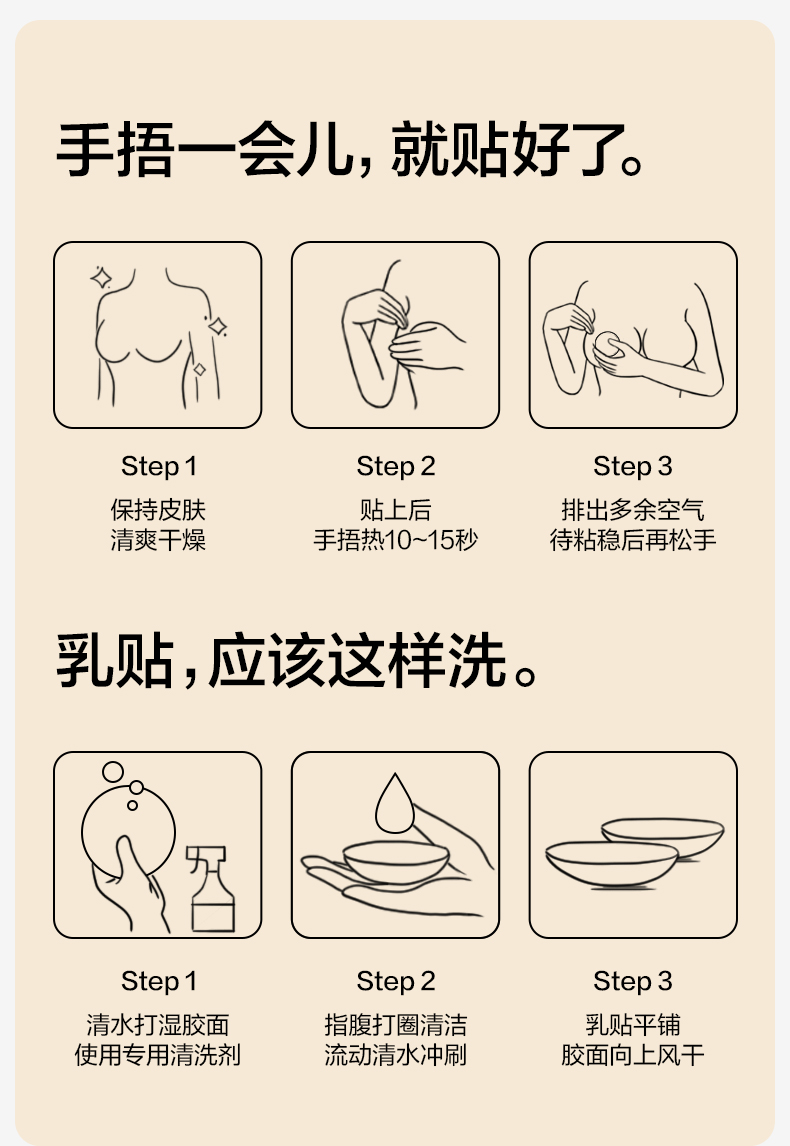 手捂一会儿，就贴好了。

Step 1
保持皮肤
清爽干燥

Step 2
贴上后
手捂热10~15秒

Step 3
排出多余空气
待粘稳后再松手

乳贴，应该这样洗。

Step 1
清水打湿胶面
使用专用清洗剂

Step 2
指腹打圈清洁
流动清水冲刷

Step 3
乳贴平铺
胶面向上风干