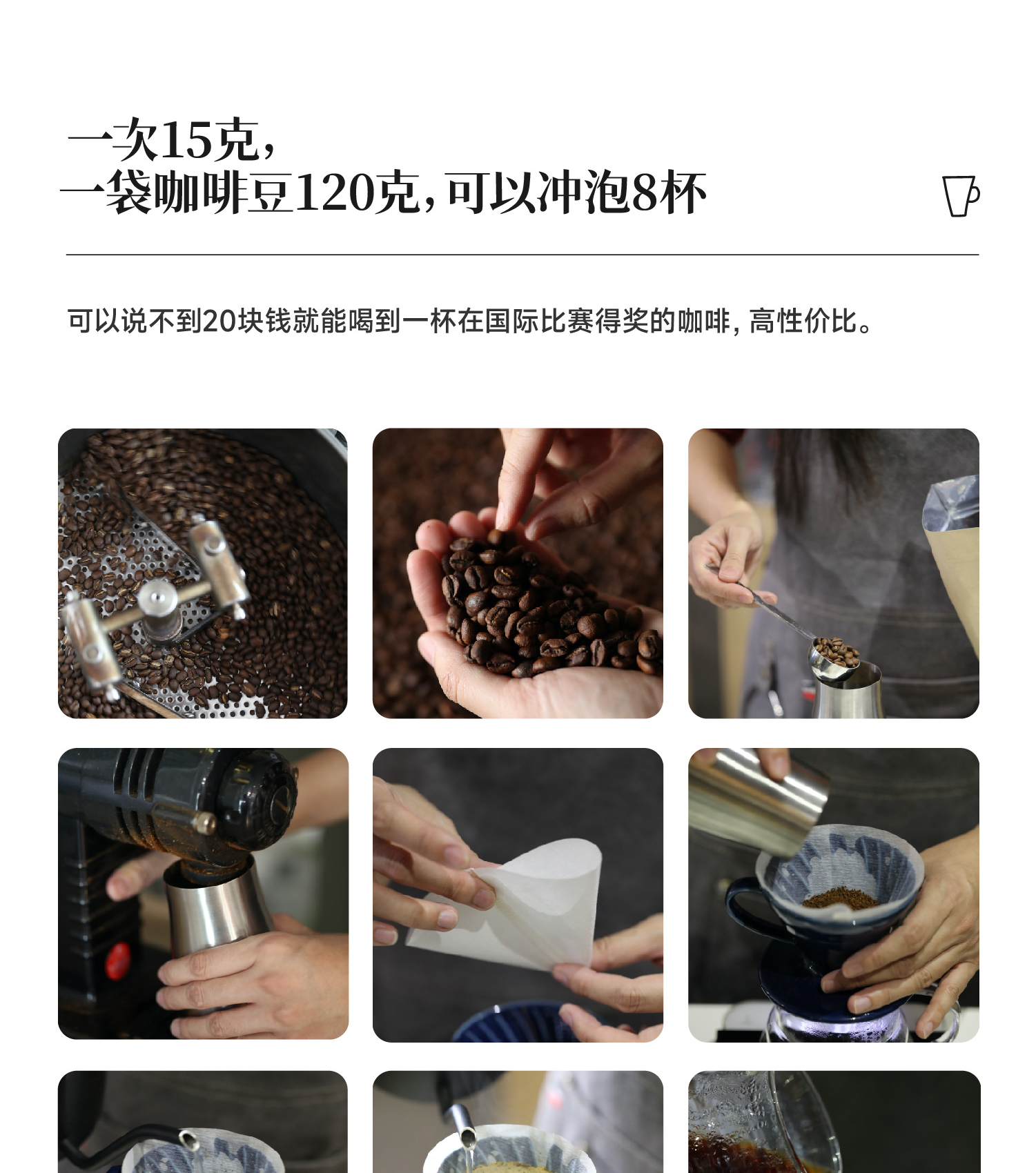 一次15克，
一袋咖啡豆120克，可以冲泡8杯

可以说不到20块钱就能喝到一杯在国际比赛得奖的咖啡，高性价比。