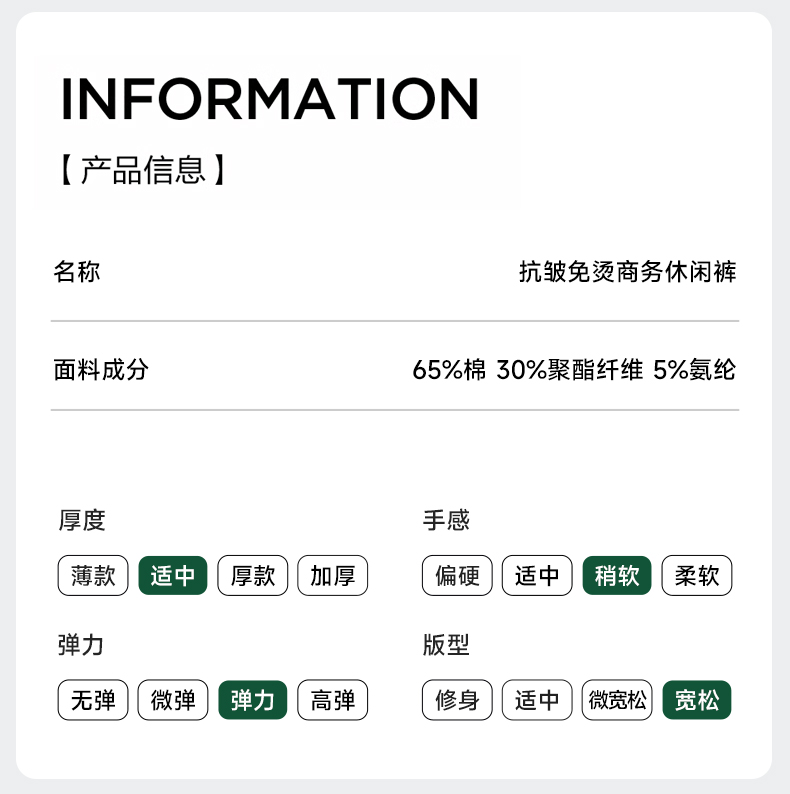 INFORMATION

【产品信息】

名称 抗皱免烫商务休闲裤

面料成分 65%棉 30%聚酯纤维 5%氨纶

厚度

薄款 适中 厚款 加厚

弹力

无弹 微弹 弹力 高弹

手感

偏硬 适中 稍软 柔软

版型

修身 适中 微宽松 宽松