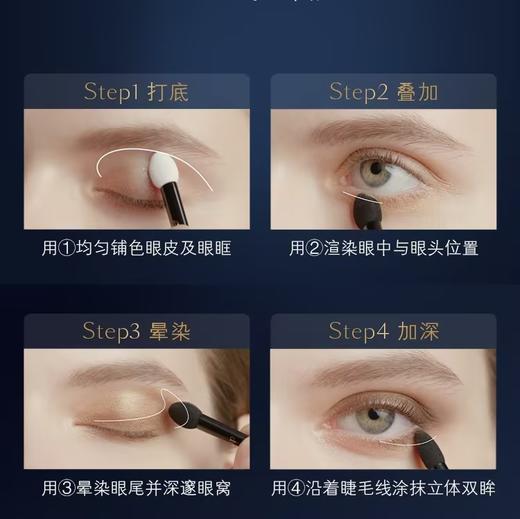 Step1 打底

用①均匀铺色眼皮及眼眶

Step2 叠加

用②渲染眼中与眼头位置

Step3 晕染

用③晕染眼尾并深邃眼窝

Step4 加深

用④沿着睫毛线涂抹立体双眸