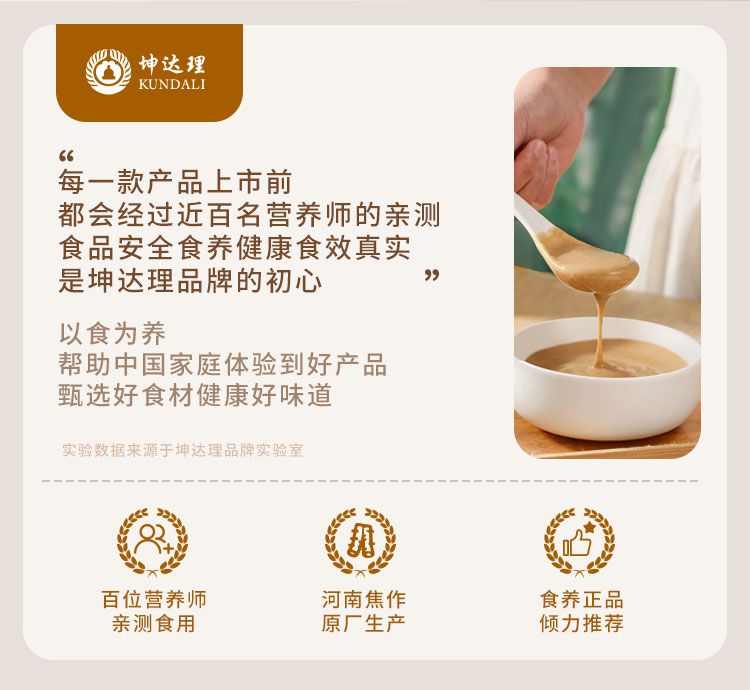 坤达理
KUNDALI

“
每一款产品上市前
都会经过近百名营养师的亲测
食品安全食养健康食效真实
是坤达理品牌的初心 ”

以食为养
帮助中国家庭体验到好产品
甄选好食材健康好味道

实验数据来源于坤达理品牌实验室

百位营养师
亲测食用

河南焦作
原厂生产

食养正品
倾力推荐