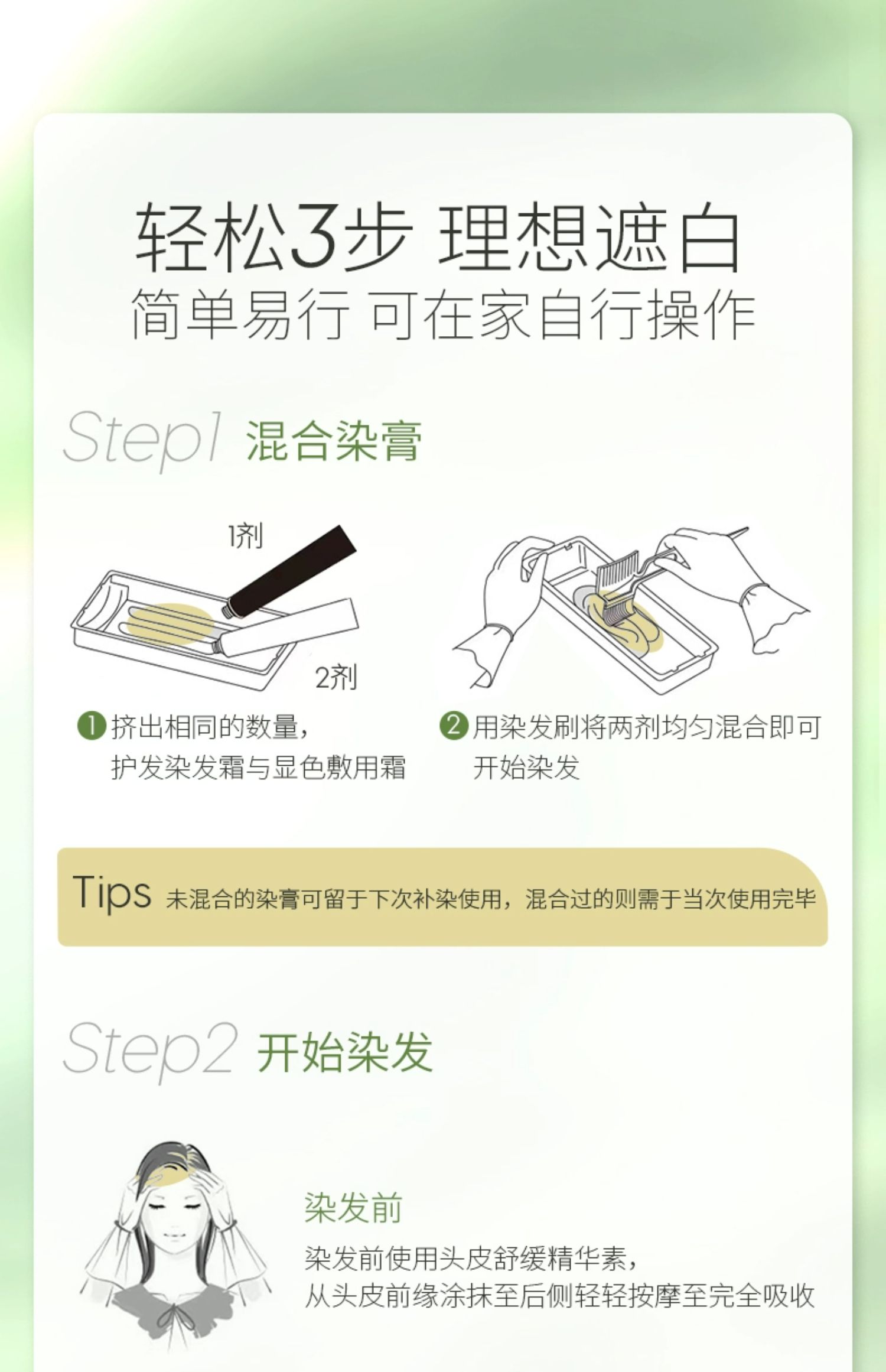 轻松3步 理想遮白
简单易行 可在家自行操作

Step1 混合染膏

1剂

2剂

❶ 挤出相同的数量，护发染发霜与显色敷用霜

❷ 用染发刷将两剂均匀混合即可开始染发

Tips 未混合的染膏可留于下次补染使用，混合过的则需于当次使用完毕

Step2 开始染发

染发前

染发前使用头皮舒缓精华素，从头皮前缘涂抹至后侧轻轻按摩至完全吸收