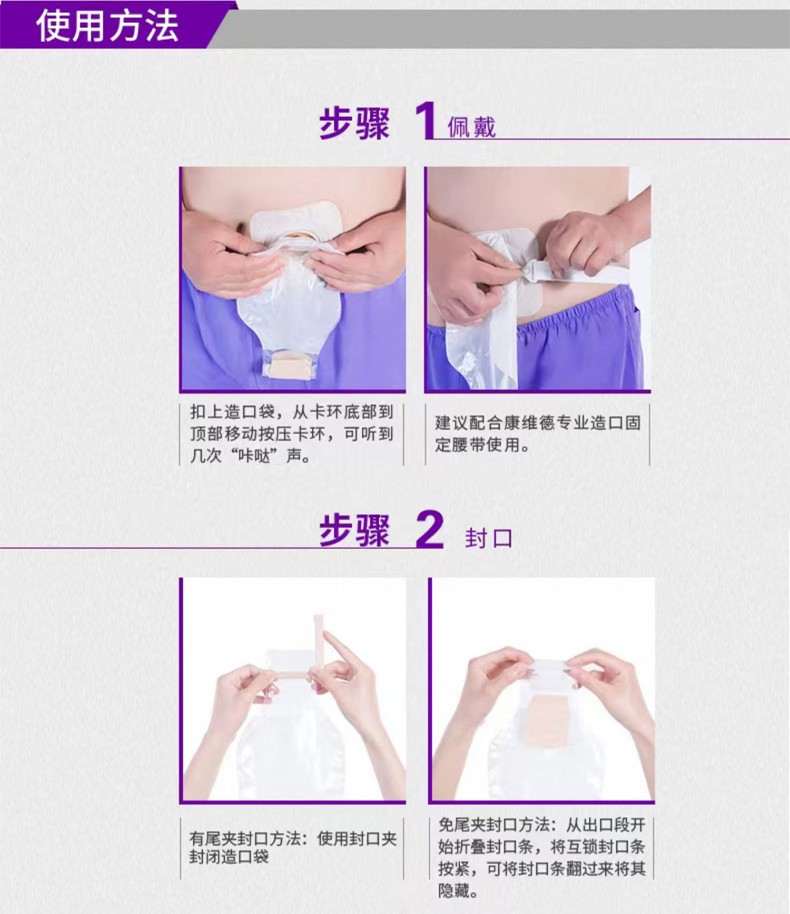 使用方法

步骤 1 佩戴

扣上造口袋，从卡环底部到顶部移动按压卡环，可听到几次“咔哒”声。

建议配合康维德专业造口固定腰带使用。

步骤 2 封口

有尾夹封口方法：使用封口夹封闭造口袋

免尾夹封口方法：从出口段开始折叠封口条，将互锁封口条按紧，可将封口条翻过来将其隐藏。