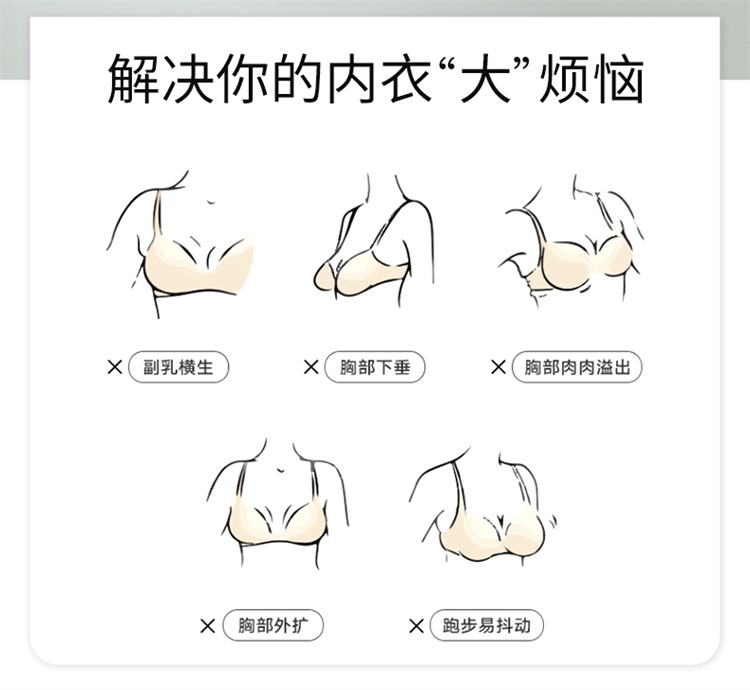 解决你的内衣“大”烦恼

× 副乳横生

× 胸部下垂

× 胸部肉肉溢出

× 胸部外扩

× 跑步易抖动