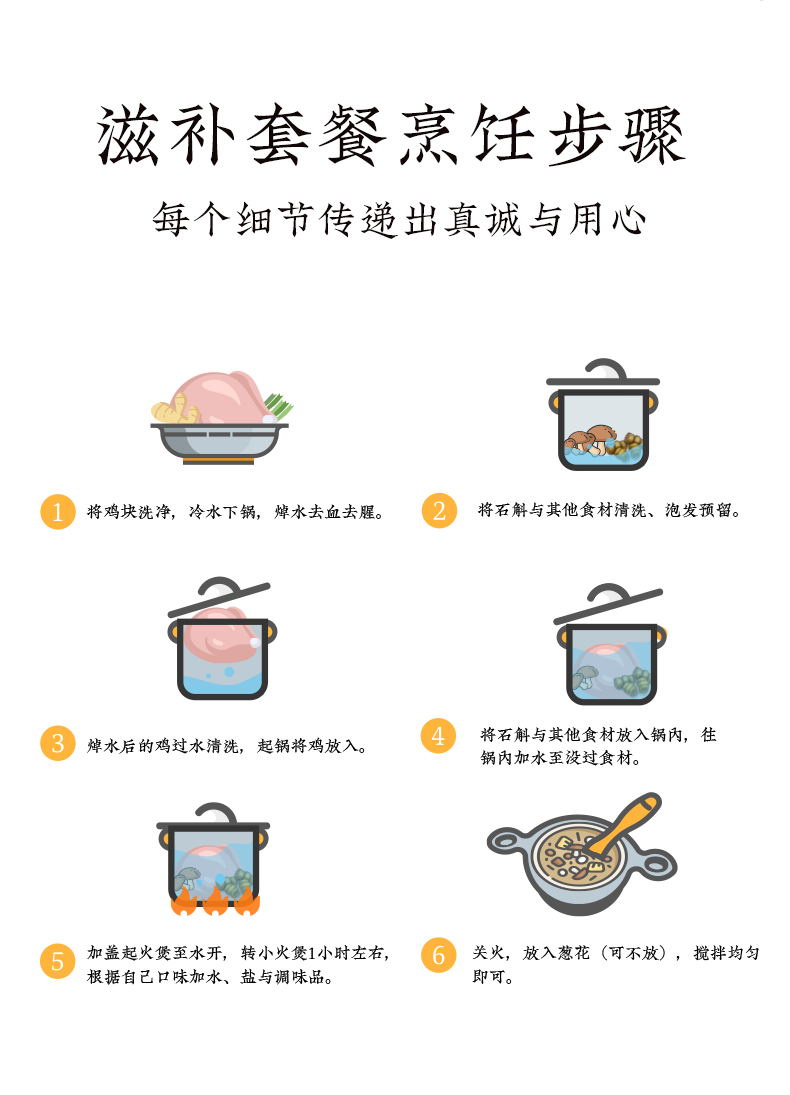 滋补套餐烹饪步骤

每个细节传递出真诚与用心

1 将鸡块洗净，冷水下锅，焯水去血去腥。

2 将石斛与其他食材清洗、泡发预留。

3 焯水后的鸡过水清洗，起锅将鸡放入。

4 将石斛与其他食材放入锅内，往锅内加水至没过食材。

5 加盖起火煲至水开，转小火煲1小时左右，根据自己口味加水、盐与调味品。

6 关火，放入葱花（可不放），搅拌均匀即可。