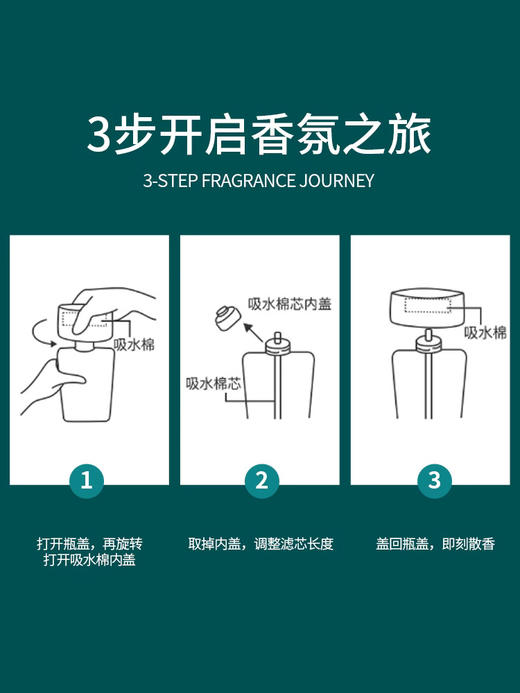 3步开启香氛之旅

3-STEP FRAGRANCE JOURNEY

吸水棉

1

打开瓶盖，再旋转打开吸水棉内盖

吸水棉芯内盖

吸水棉芯

2

取掉内盖，调整滤芯长度

吸水棉

3

盖回瓶盖，即刻散香