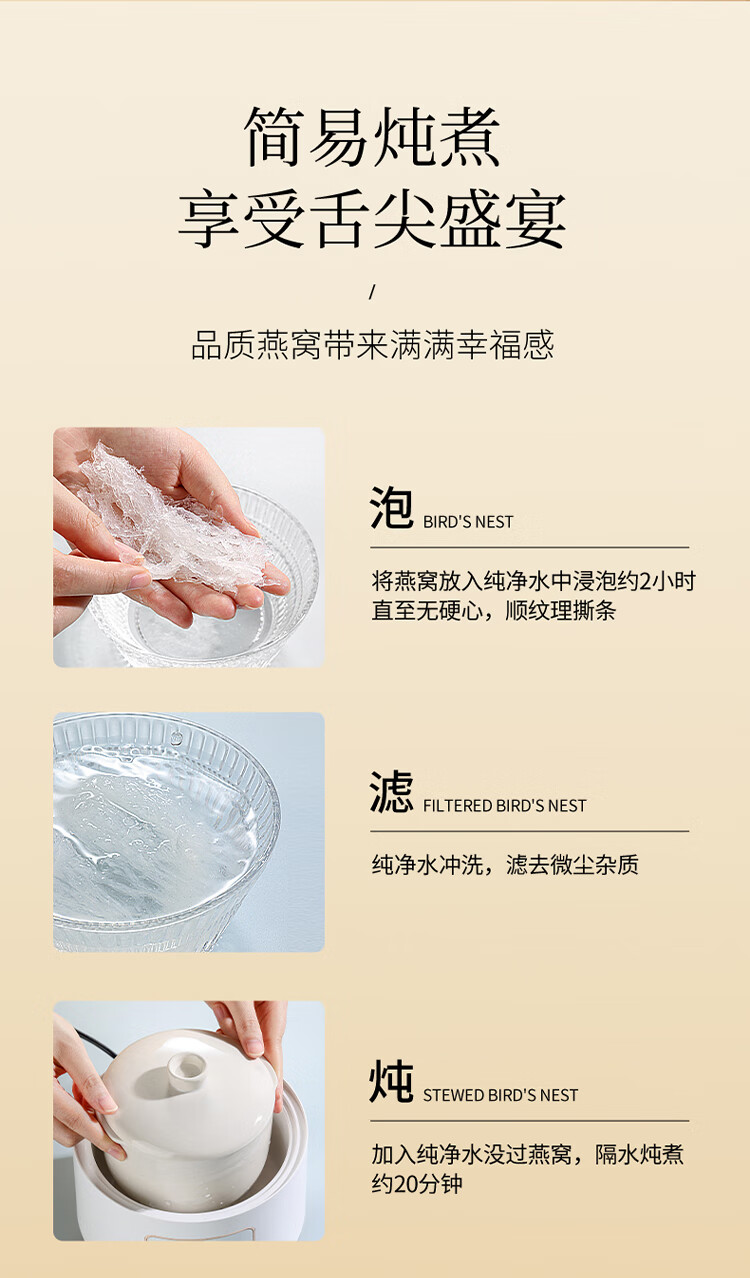 简易炖煮
享受舌尖盛宴

/

品质燕窝带来满满幸福感

泡 BIRD'S NEST

将燕窝放入纯净水中浸泡约2小时直至无硬心，顺纹理撕条

滤 FILTERED BIRD'S NEST

纯净水冲洗，滤去微尘杂质

炖 STEWED BIRD'S NEST

加入纯净水没过燕窝，隔水炖煮约20分钟