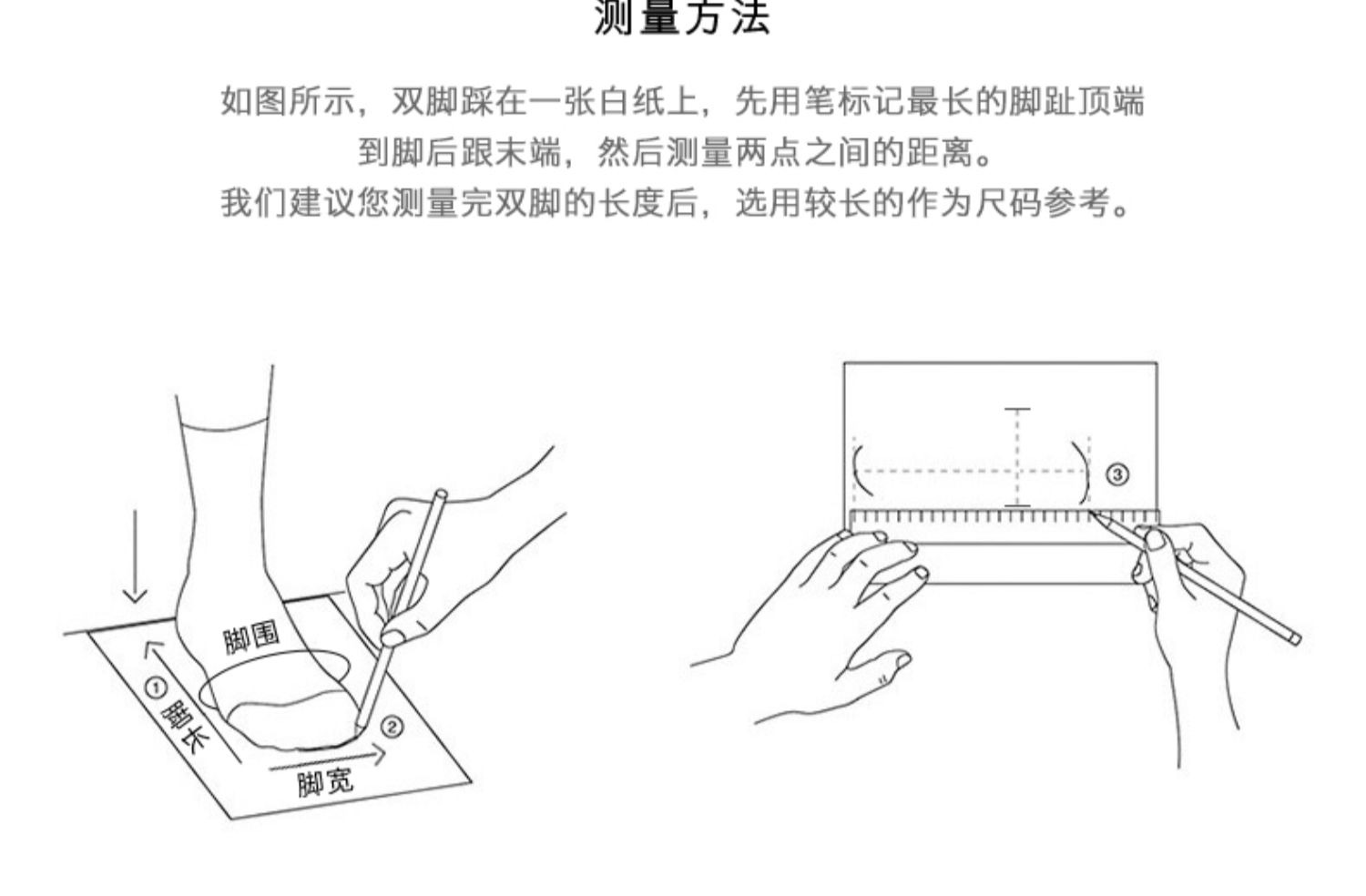 测量方法

如图所示，双脚踩在一张白纸上，先用笔标记最长的脚趾顶端到脚后跟末端，然后测量两点之间的距离。
我们建议您测量完双脚的长度后，选用较长的作为尺码参考。

脚围
① 脚长
②
脚宽

③