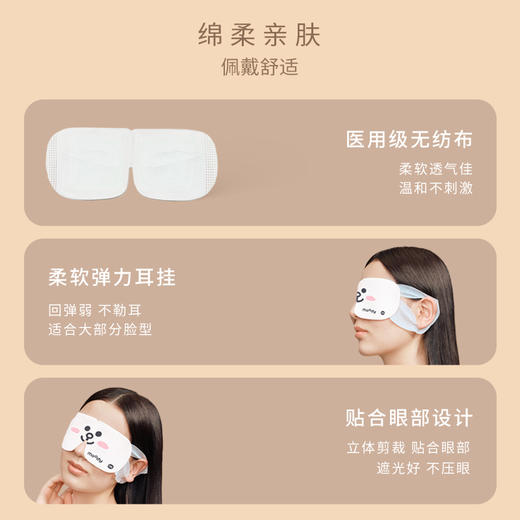 绵柔亲肤
佩戴舒适

医用级无纺布
柔软透气佳
温和不刺激

柔软弹力耳挂
回弹弱 不勒耳
适合大部分脸型

贴合眼部设计
立体剪裁 贴合眼部
遮光好 不压眼