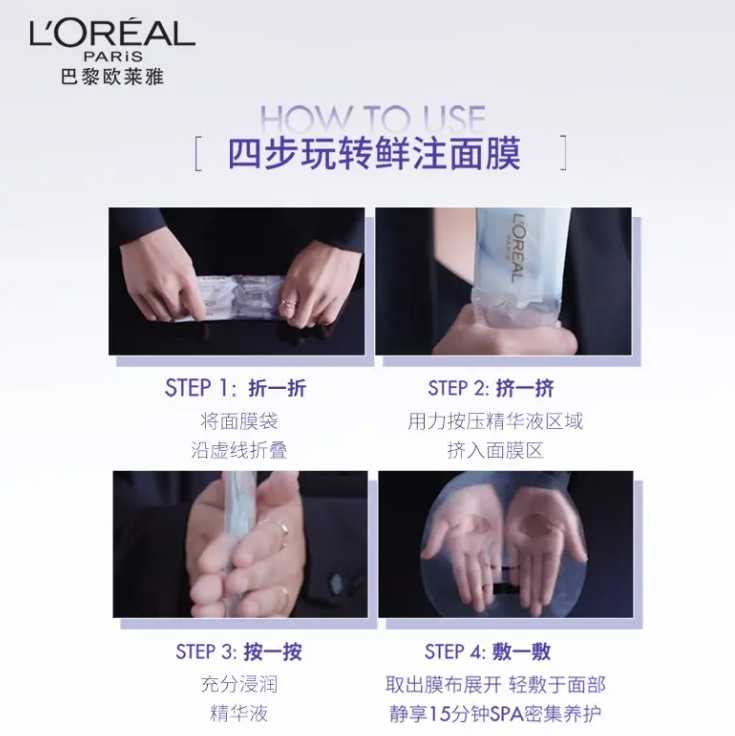 L'ORÉAL
PARIS
巴黎欧莱雅

HOW TO USE
[ 四步玩转鲜注面膜 ]

L'ORÉAL
PARIS

STEP 1: 折一折
将面膜袋
沿虚线折叠

STEP 2: 挤一挤
用力按压精华液区域
挤入面膜区

STEP 3: 按一按
充分浸润
精华液

STEP 4: 敷一敷
取出膜布展开 轻敷于面部
静享15分钟SPA密集养护