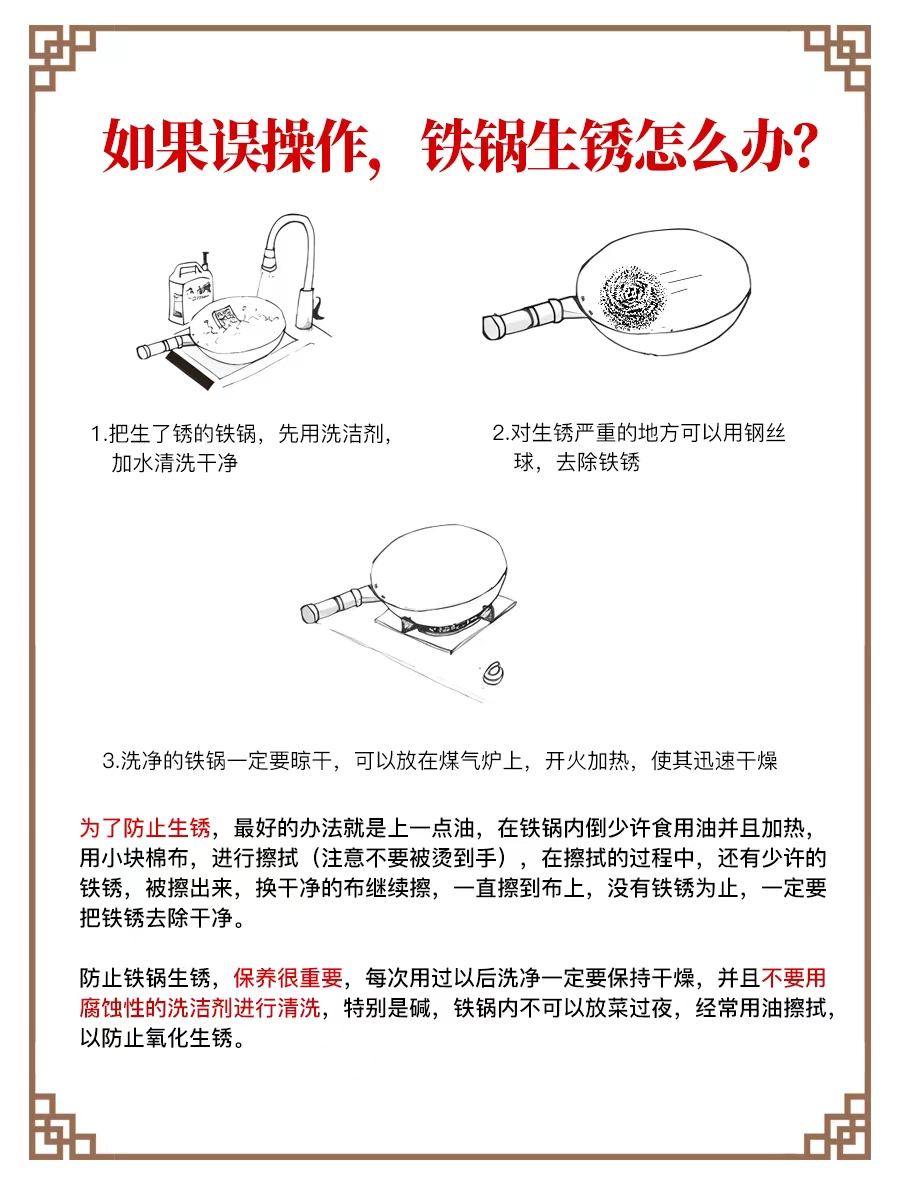 如果误操作，铁锅生锈怎么办？

1.把生了锈的铁锅，先用洗洁剂，加水清洗干净

2.对生锈严重的地方可以用钢丝球，去除铁锈

3.洗净的铁锅一定要晾干，可以放在煤气炉上，开火加热，使其迅速干燥

为了防止生锈，最好的办法就是上一点油，在铁锅内倒少许食用油并且加热，用小块棉布，进行擦拭（注意不要被烫到手），在擦拭的过程中，还有少许的铁锈，被擦出来，换干净的布继续擦，一直擦到布上，没有铁锈为止，一定要把铁锈去除干净。

防止铁锅生锈，保养很重要，每次用过以后洗净一定要保持干燥，并且不要用腐蚀性的洗洁剂进行清洗，特别是碱，铁锅内不可以放菜过夜，经常用油擦拭，以防止氧化生锈。