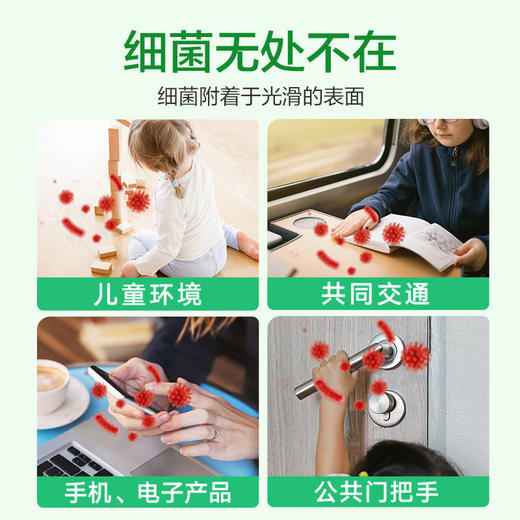 细菌无处不在

细菌附着于光滑的表面

儿童环境

共同交通

手机、电子产品

公共门把手