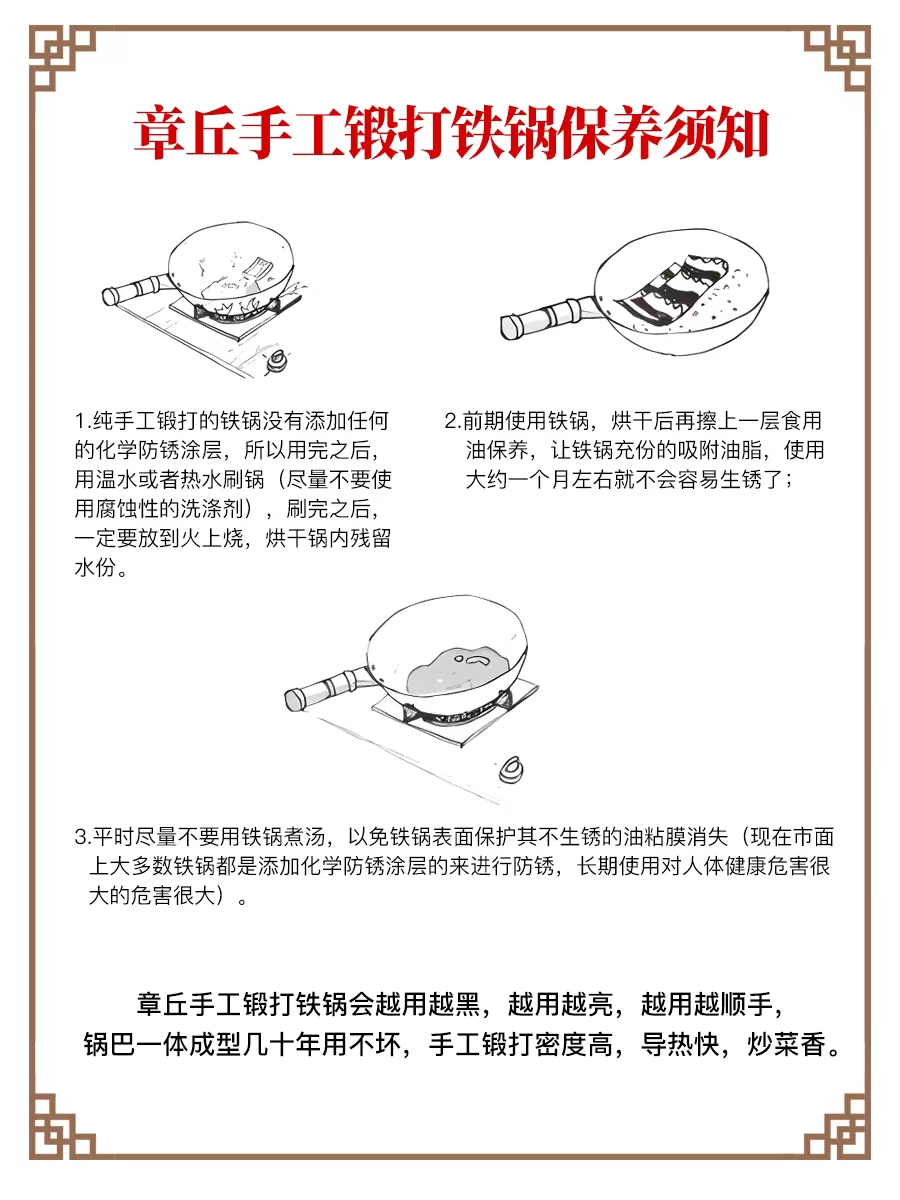 章丘手工锻打铁锅保养须知

1.纯手工锻打的铁锅没有添加任何的化学防锈涂层，所以用完之后，用温水或者热水刷锅（尽量不要使用腐蚀性的洗涤剂），刷完之后，一定要放到火上烧，烘干锅内残留水份。

2.前期使用铁锅，烘干后再擦上一层食用油保养，让铁锅充份的吸附油脂，使用大约一个月左右就不会容易生锈了；

3.平时尽量不要用铁锅煮汤，以免铁锅表面保护其不生锈的油粘膜消失（现在市面上大多数铁锅都是添加化学防锈涂层的来进行防锈，长期使用对人体健康危害很大的危害很大）。

章丘手工锻打铁锅会越用越黑，越用越亮，越用越顺手，
锅巴一体成型几十年用不坏，手工锻打密度高，导热快，炒菜香。