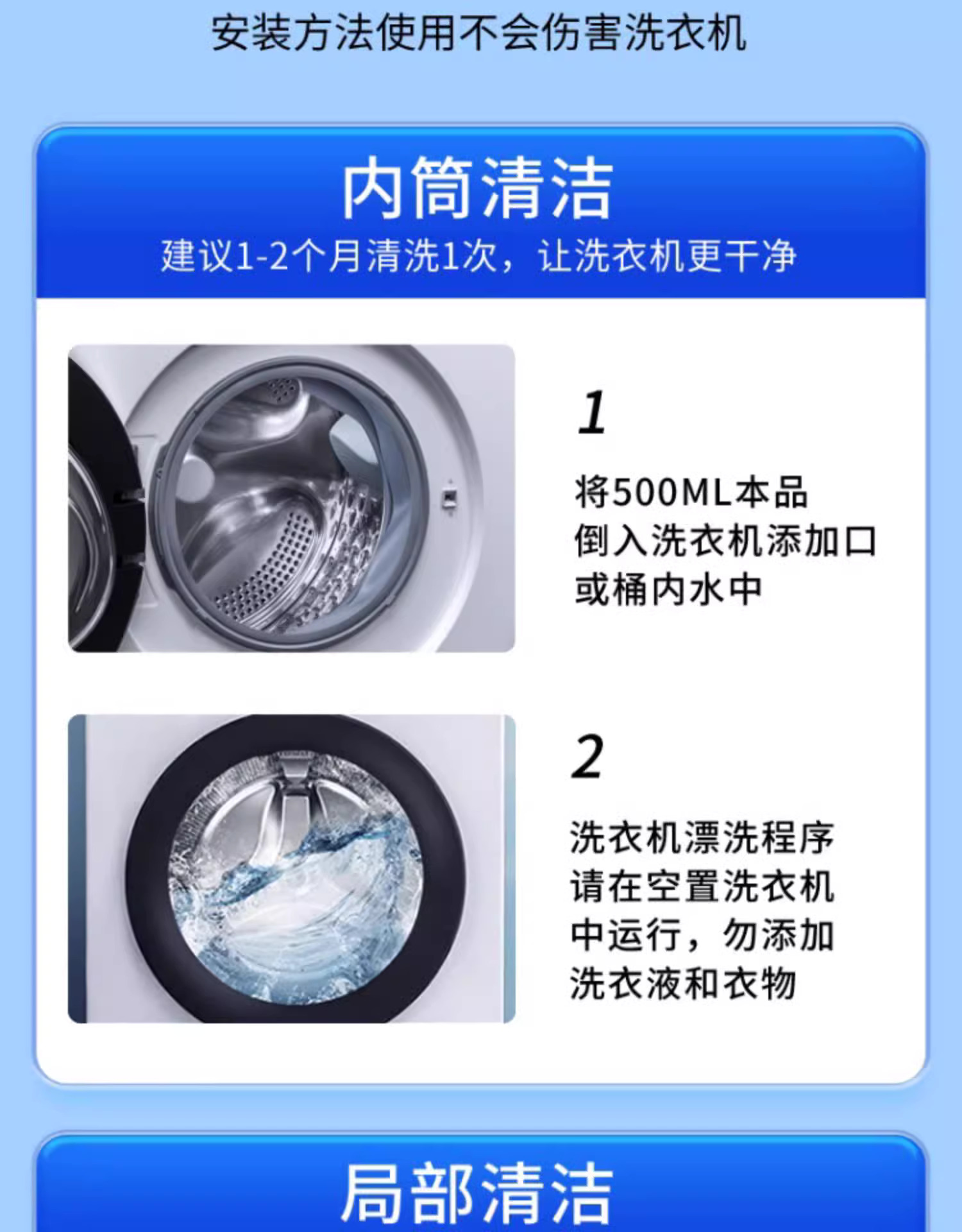 安装方法使用不会伤害洗衣机

内筒清洁

建议1-2个月清洗1次，让洗衣机更干净

1

将500ML本品倒入洗衣机添加口或桶内水中

2

洗衣机漂洗程序请在空置洗衣机中运行，勿添加洗衣液和衣物

局部清洁