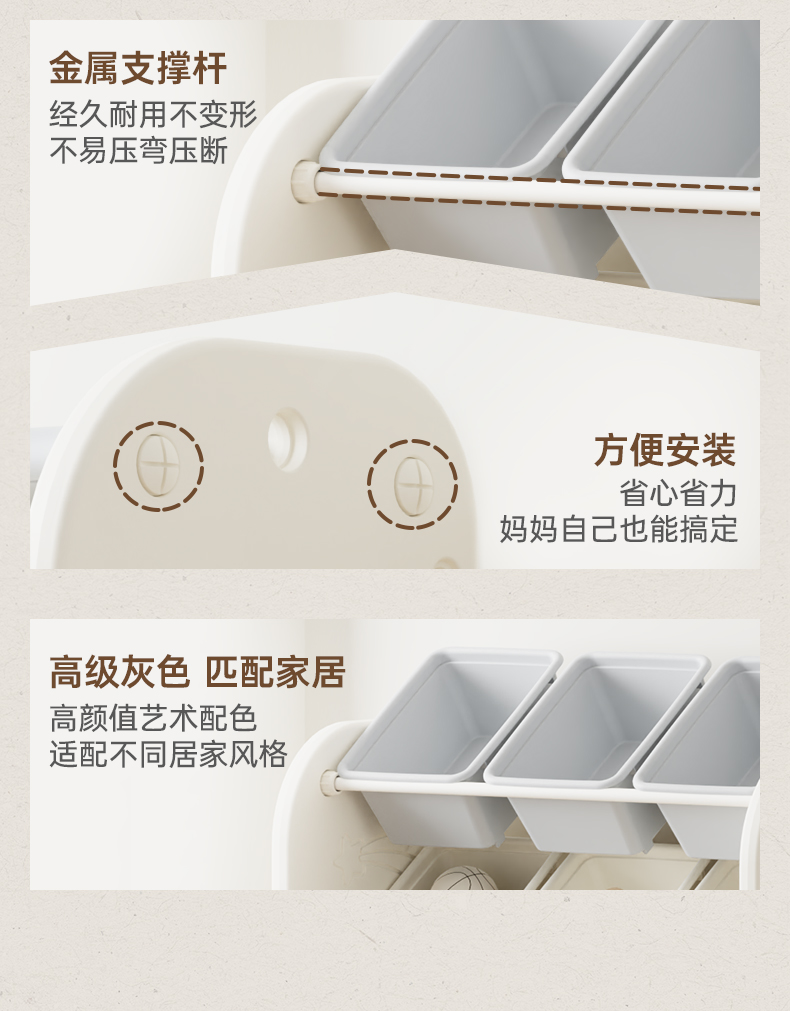 金属支撑杆
经久耐用不变形
不易压弯压断

方便安装
省心省力
妈妈自己也能搞定

高级灰色 匹配家居
高颜值艺术配色
适配不同居家风格