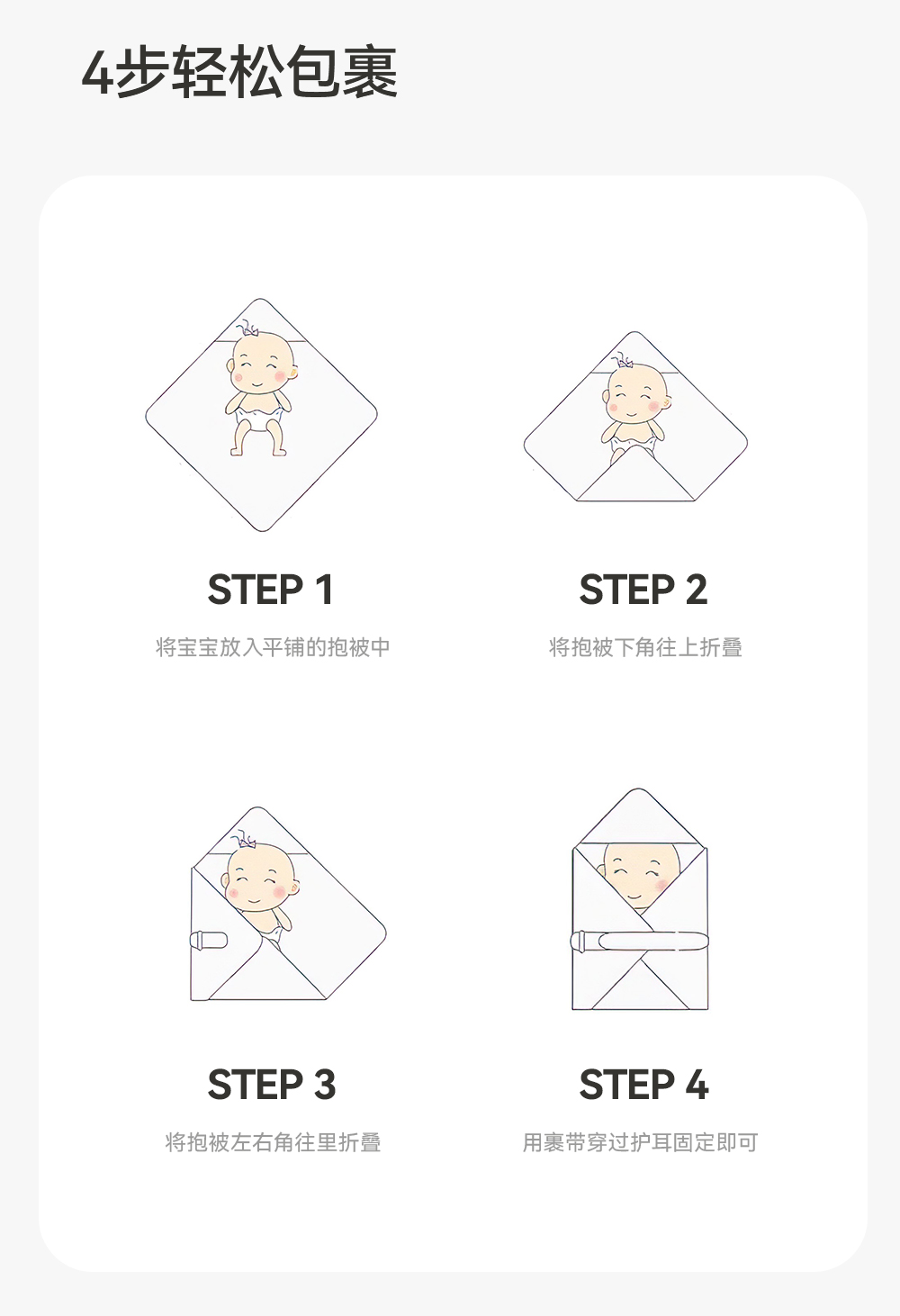 4步轻松包裹

STEP 1

将宝宝放入平铺的抱被中

STEP 2

将抱被下角往上折叠

STEP 3

将抱被左右角往里折叠

STEP 4

用裹带穿过护耳固定即可