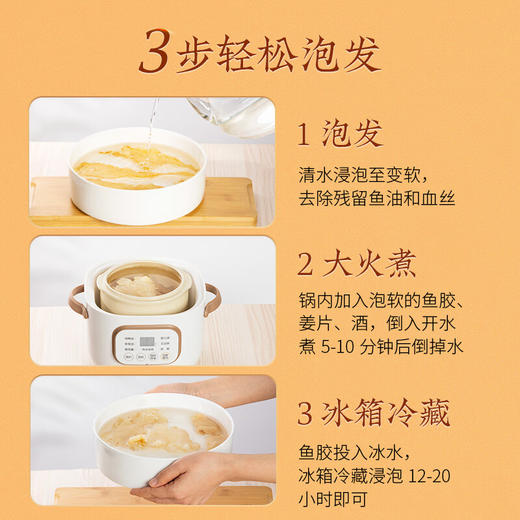 3步轻松泡发

1 泡发

清水浸泡至变软，去除残留鱼油和血丝

2 大火煮

锅内加入泡软的鱼胶、姜片、酒，倒入开水煮 5-10 分钟后倒掉水

3 冰箱冷藏

鱼胶投入冰水，冰箱冷藏浸泡 12-20 小时即可