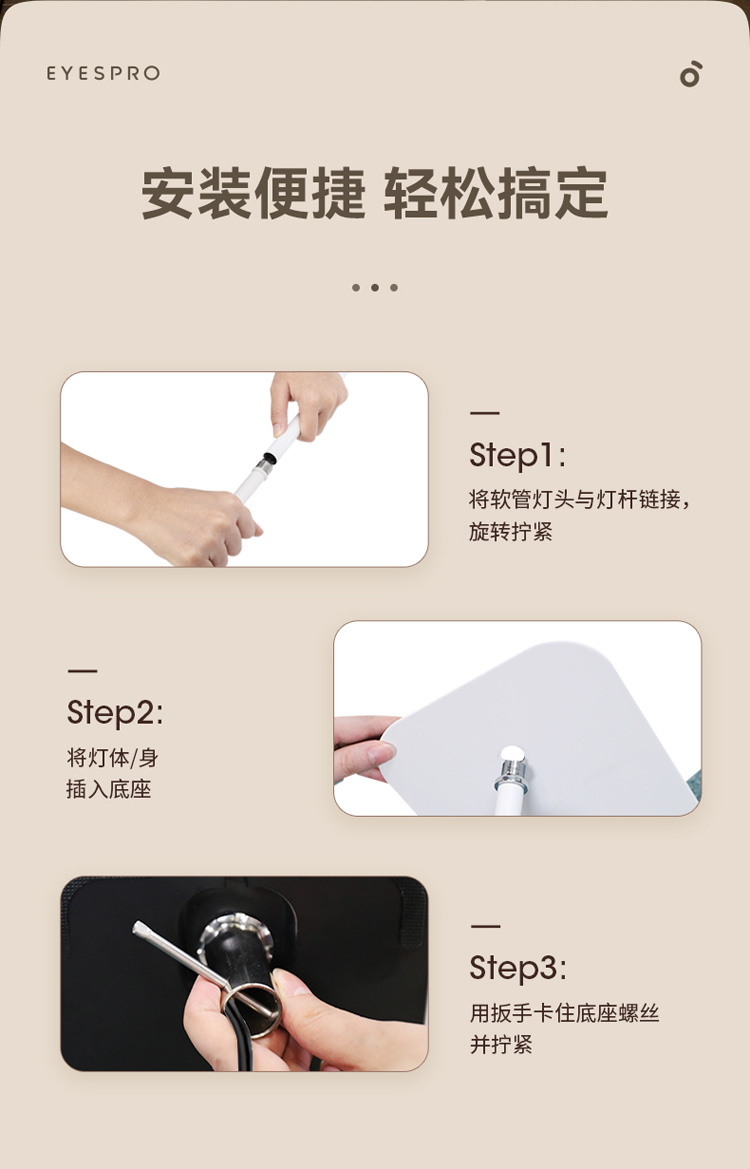 EYESPRO

安装便捷 轻松搞定

Step1:
将软管灯头与灯杆链接，旋转拧紧

Step2:
将灯体/身插入底座

Step3:
用扳手卡住底座螺丝并拧紧