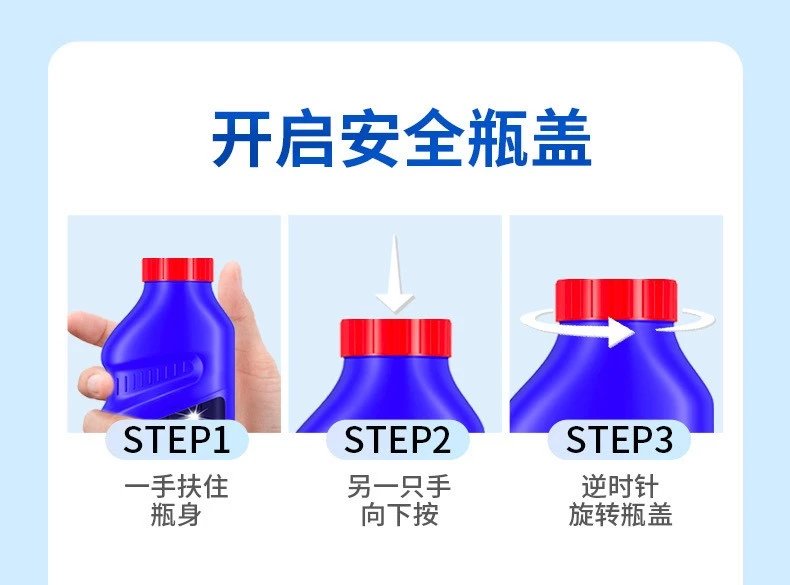 开启安全瓶盖

STEP1
一手扶住瓶身

STEP2
另一只手向下按

STEP3
逆时针旋转瓶盖