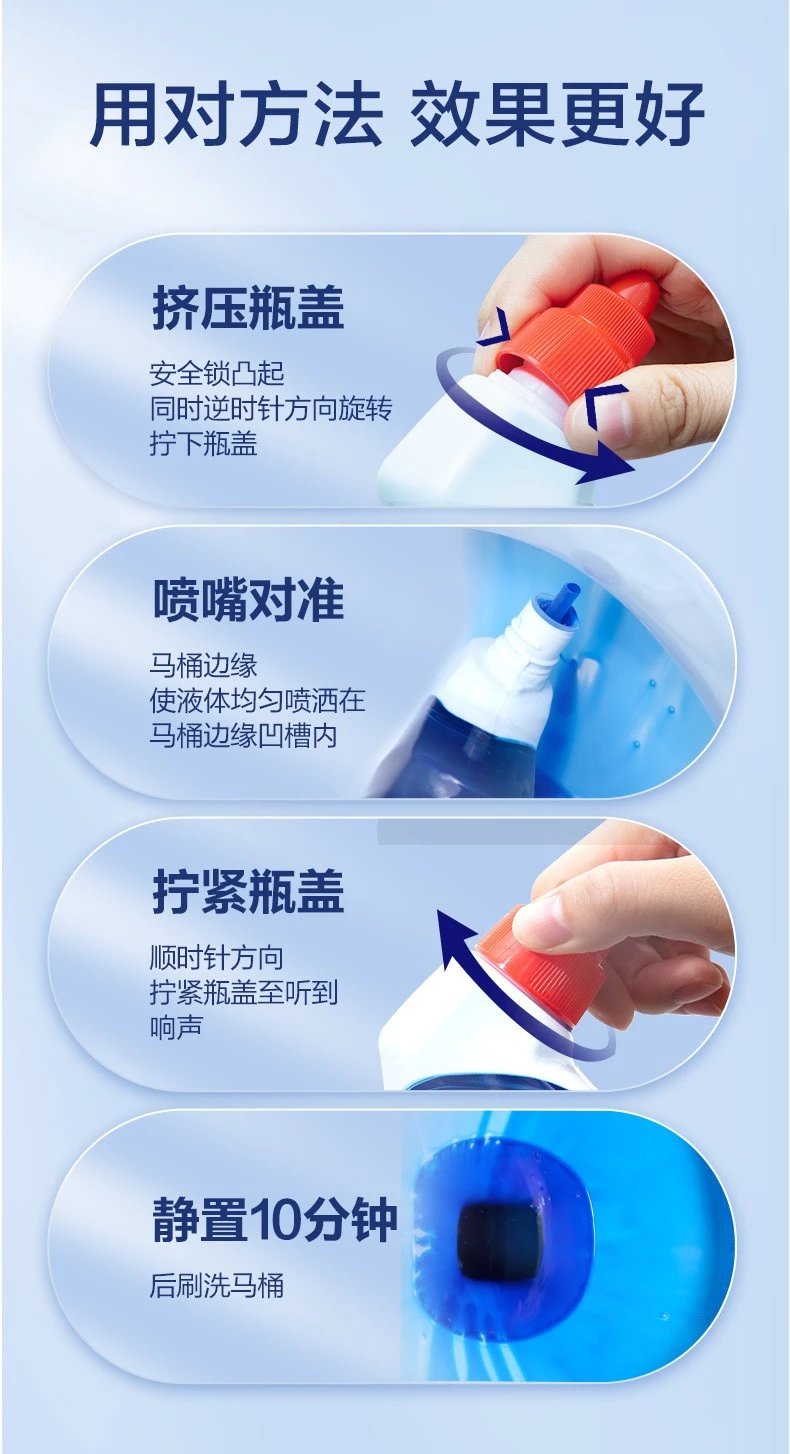 用对方法 效果更好

挤压瓶盖

安全锁凸起
同时逆时针方向旋转
拧下瓶盖

喷嘴对准

马桶边缘
使液体均匀喷洒在
马桶边缘凹槽内

拧紧瓶盖

顺时针方向
拧紧瓶盖至听到
响声

静置10分钟

后刷洗马桶