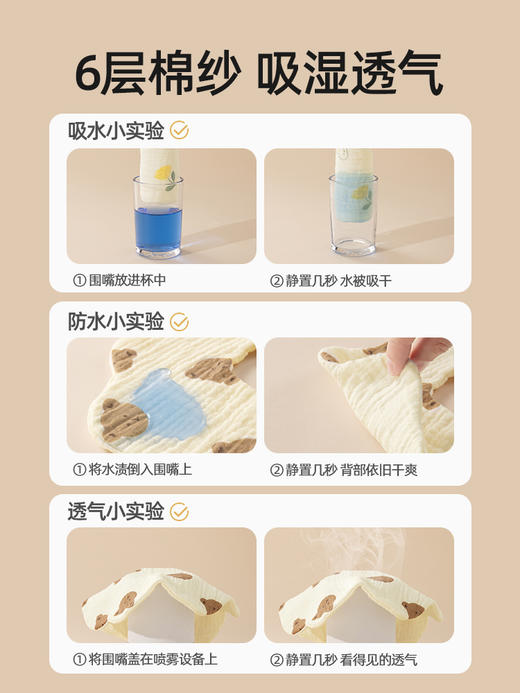 6层棉纱 吸湿透气

吸水小实验

① 围嘴放进杯中

② 静置几秒 水被吸干

防水小实验

① 将水渍倒入围嘴上

② 静置几秒 背部依旧干爽

透气小实验

① 将围嘴盖在喷雾设备上

② 静置几秒 看得见的透气