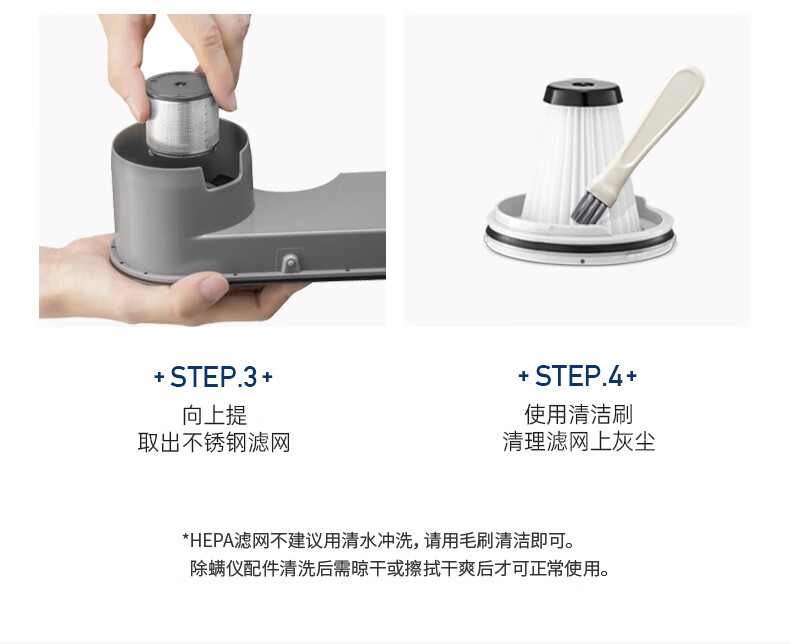 + STEP.3 +
向上提
取出不锈钢滤网

+ STEP.4 +
使用清洁刷
清理滤网上灰尘

*HEPA滤网不建议用清水冲洗，请用毛刷清洁即可。
除螨仪配件清洗后需晾干或擦拭干爽后才可正常使用。