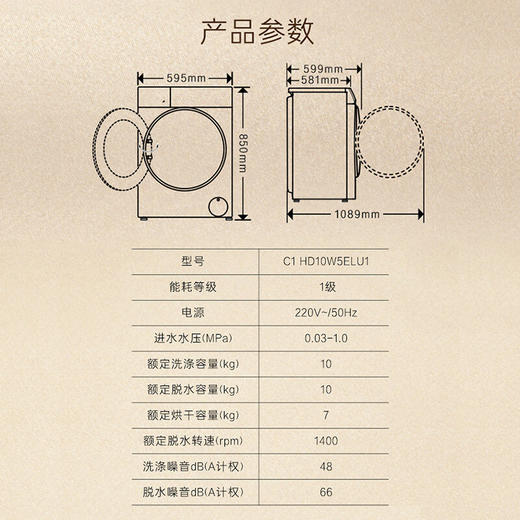 产品参数

595mm

850mm

599mm
581mm

1089mm

| 型号 | C1 HD10W5ELU1 |
|---|---|
| 能耗等级 | 1级 |
| 电源 | 220V~/50Hz |
| 进水水压(MPa) | 0.03-1.0 |
| 额定洗涤容量(kg) | 10 |
| 额定脱水容量(kg) | 10 |
| 额定烘干容量(kg) | 7 |
| 额定脱水转速(rpm) | 1400 |
| 洗涤噪音dB(A计权) | 48 |
| 脱水噪音dB(A计权) | 66 |