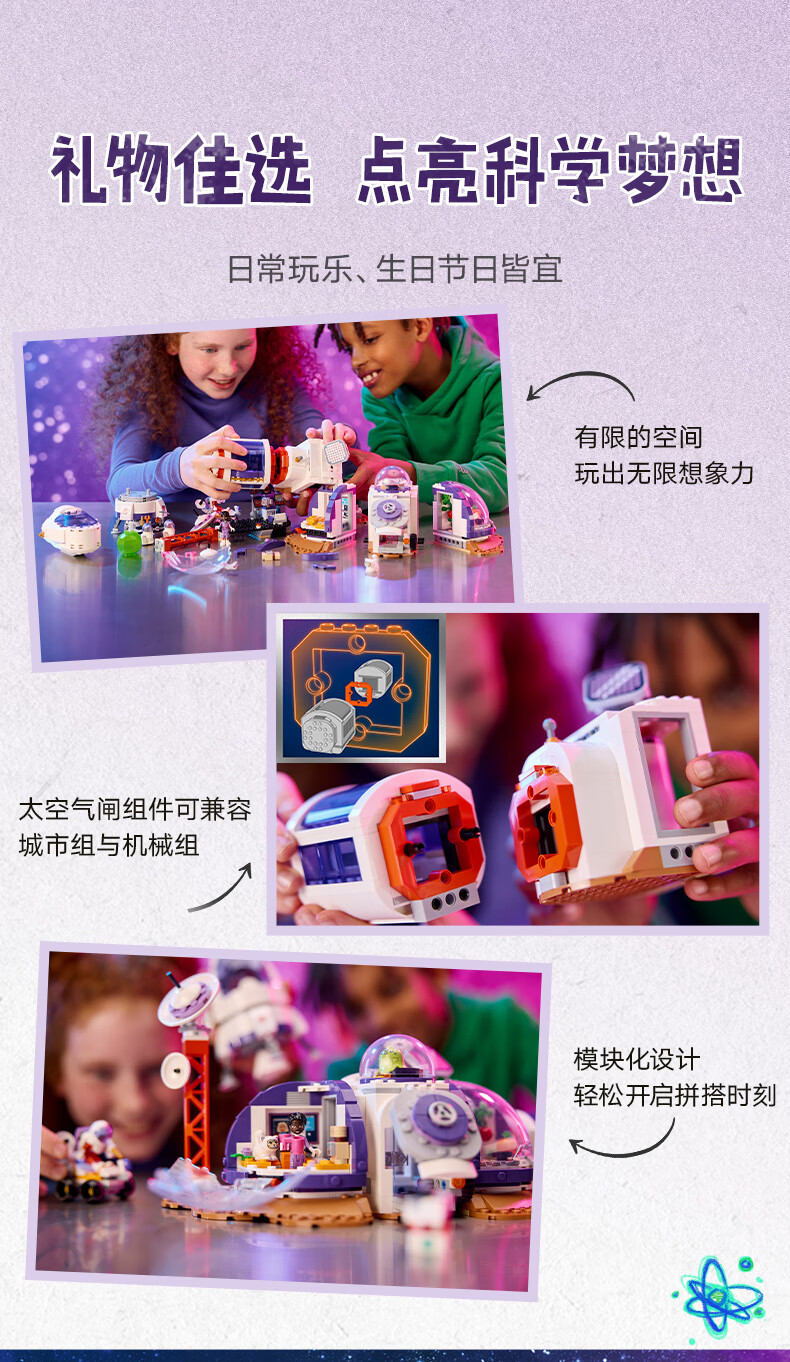 礼物佳选 点亮科学梦想

日常玩乐、生日节日皆宜

有限的空间
玩出无限想象力

太空气闸组件可兼容
城市组与机械组

模块化设计
轻松开启拼搭时刻