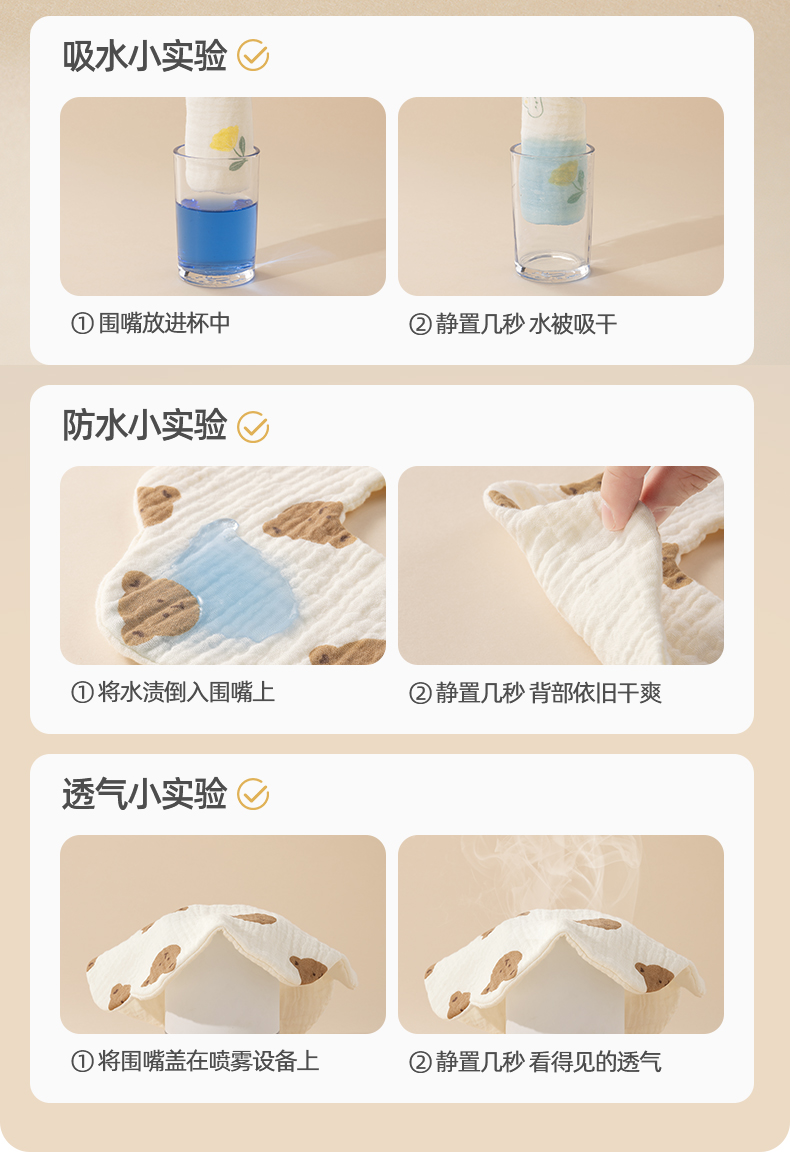 吸水小实验

① 围嘴放进杯中

② 静置几秒 水被吸干

防水小实验

① 将水渍倒入围嘴上

② 静置几秒 背部依旧干爽

透气小实验

① 将围嘴盖在喷雾设备上

② 静置几秒 看得见的透气