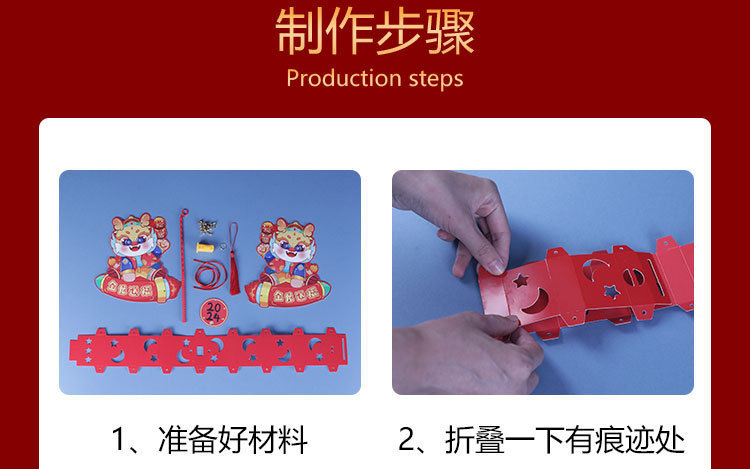 制作步骤
Production steps

金龙送福

2024

金龙送福

1、准备好材料

2、折叠一下有痕迹处