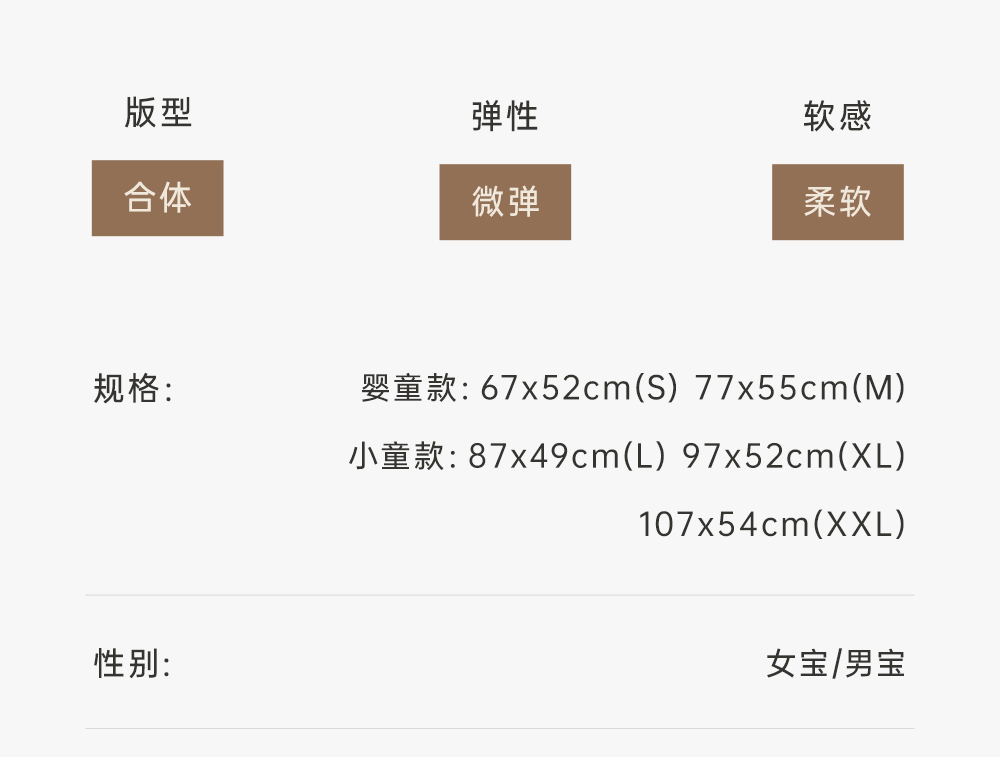 版型
合体

弹性
微弹

软感
柔软

规格:

婴童款: 67x52cm(S) 77x55cm(M)

小童款: 87x49cm(L) 97x52cm(XL)

107x54cm(XXL)

性别:

女宝/男宝