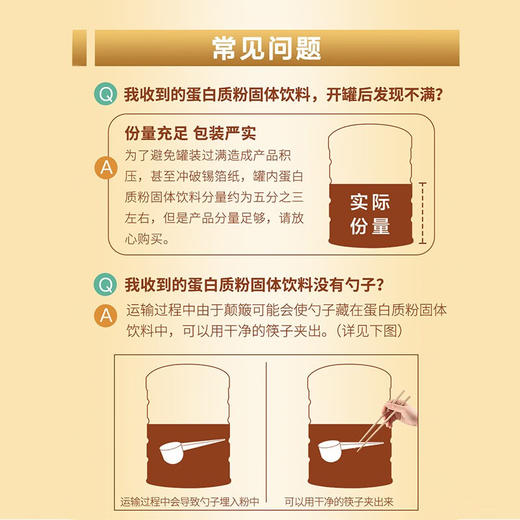 常见问题

Q 我收到的蛋白质粉固体饮料，开罐后发现不满？

份量充足 包装严实

A 为了避免罐装过满造成产品积压，甚至冲破锡箔纸，罐内蛋白质粉固体饮料分量约为五分之三左右，但是产品分量足够，请放心购买。

实际份量

Q 我收到的蛋白质粉固体饮料没有勺子？

A 运输过程中由于颠簸可能会使勺子藏在蛋白质粉固体饮料中，可以用干净的筷子夹出。（详见下图）

运输过程中会导致勺子埋入粉中

可以用干净的筷子夹出来