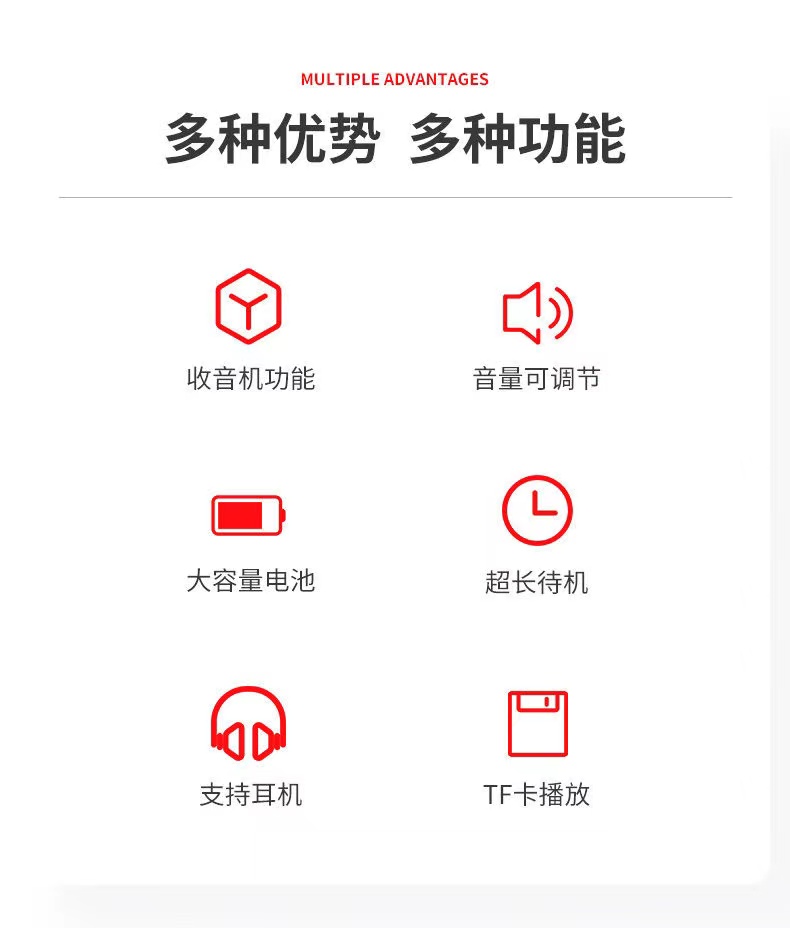 MULTIPLE ADVANTAGES

多种优势 多种功能

收音机功能

音量可调节

大容量电池

超长待机

支持耳机

TF卡播放