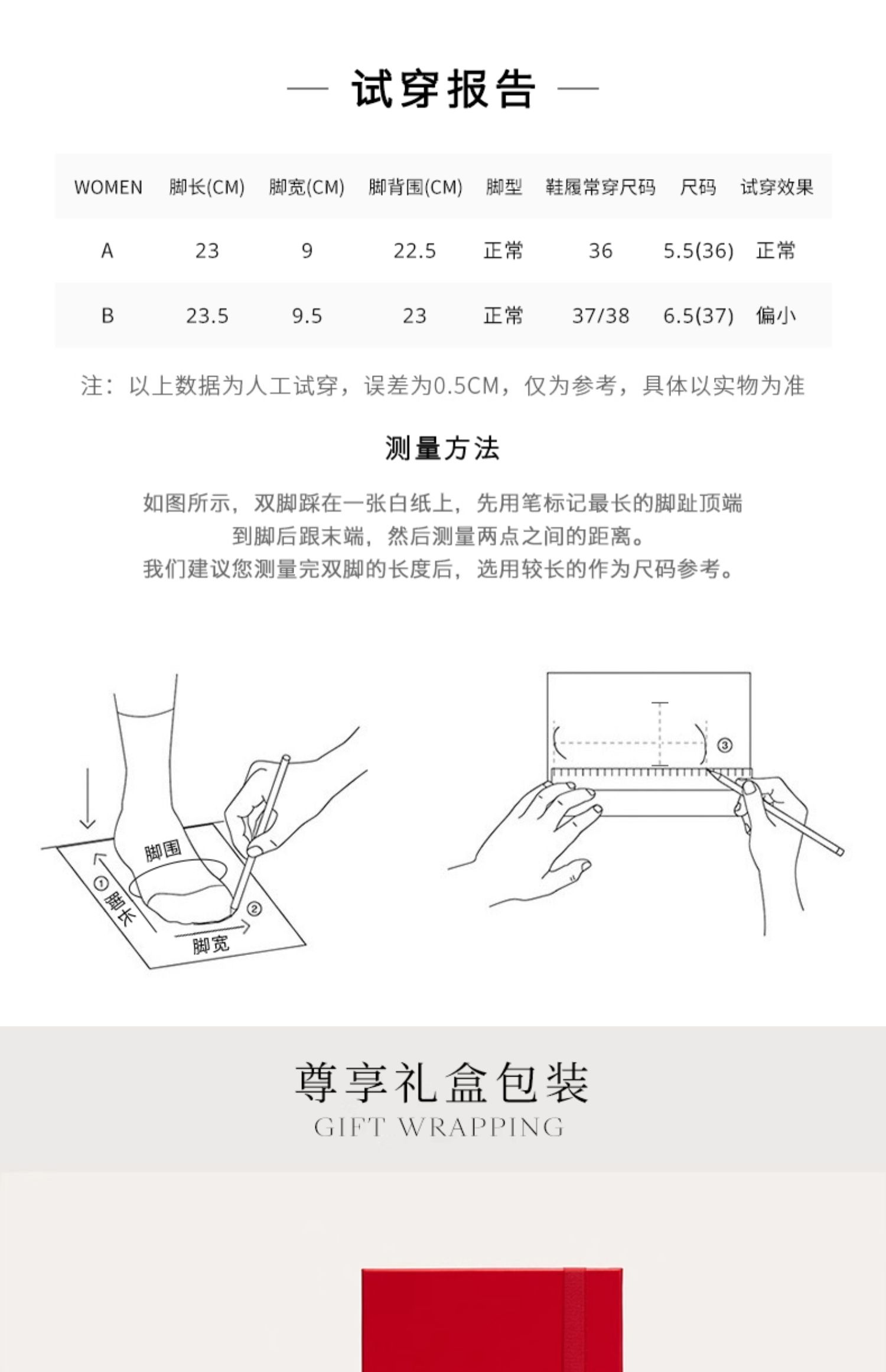 — 试穿报告 —

| WOMEN | 脚长(CM) | 脚宽(CM) | 脚背围(CM) | 脚型 | 鞋履常穿尺码 | 尺码 | 试穿效果 |
|---|---|---|---|---|---|---|---|
| A | 23 | 9 | 22.5 | 正常 | 36 | 5.5(36) | 正常 |
| B | 23.5 | 9.5 | 23 | 正常 | 37/38 | 6.5(37) | 偏小 |

注：以上数据为人工试穿，误差为0.5CM，仅为参考，具体以实物为准

测量方法

如图所示，双脚踩在一张白纸上，先用笔标记最长的脚趾顶端到脚后跟末端，然后测量两点之间的距离。
我们建议您测量完双脚的长度后，选用较长的作为尺码参考。

脚围
① 脚长
② 
脚宽
③

尊享礼盒包装
GIFT WRAPPING