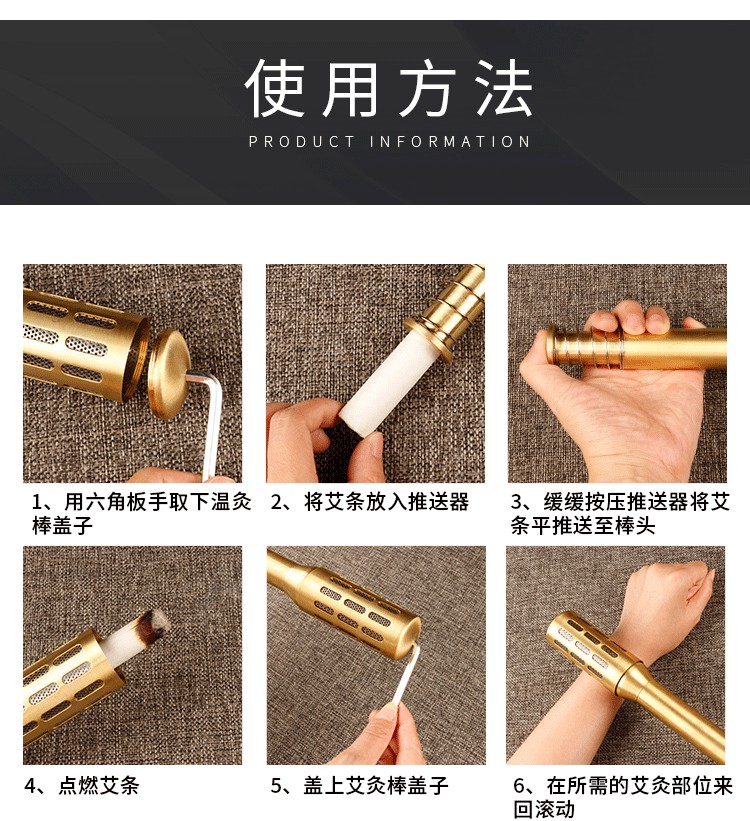 使用方法
PRODUCT INFORMATION

1、用六角板手取下温灸棒盖子

2、将艾条放入推送器

3、缓缓按压推送器将艾条平推送至棒头

4、点燃艾条

5、盖上艾灸棒盖子

6、在所需的艾灸部位来回滚动