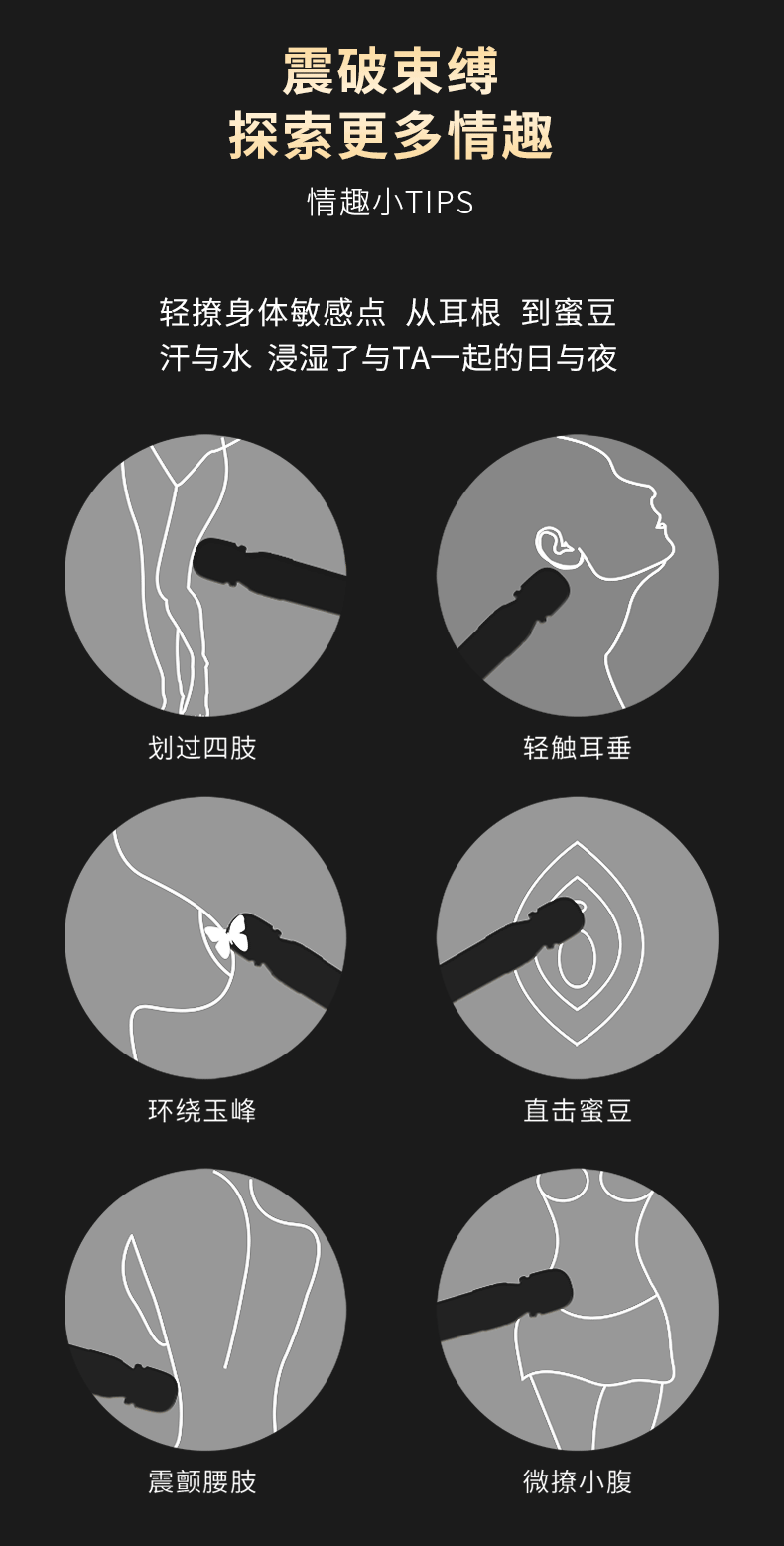 震破束缚
探索更多情趣

情趣小TIPS

轻撩身体敏感点 从耳根 到蜜豆
汗与水 浸湿了与TA一起的日与夜

划过四肢

轻触耳垂

环绕玉峰

直击蜜豆

震颤腰肢

微撩小腹