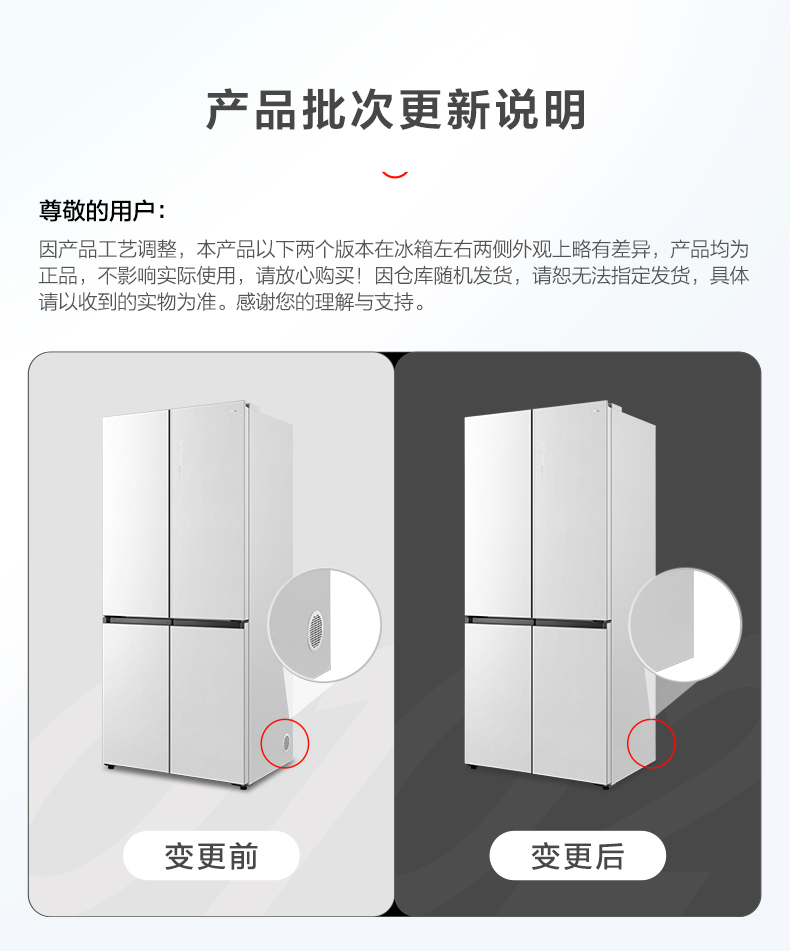 产品批次更新说明

尊敬的用户：

因产品工艺调整，本产品以下两个版本在冰箱左右两侧外观上略有差异，产品均为正品，不影响实际使用，请放心购买！因仓库随机发货，请恕无法指定发货，具体请以收到的实物为准。感谢您的理解与支持。

变更前

变更后