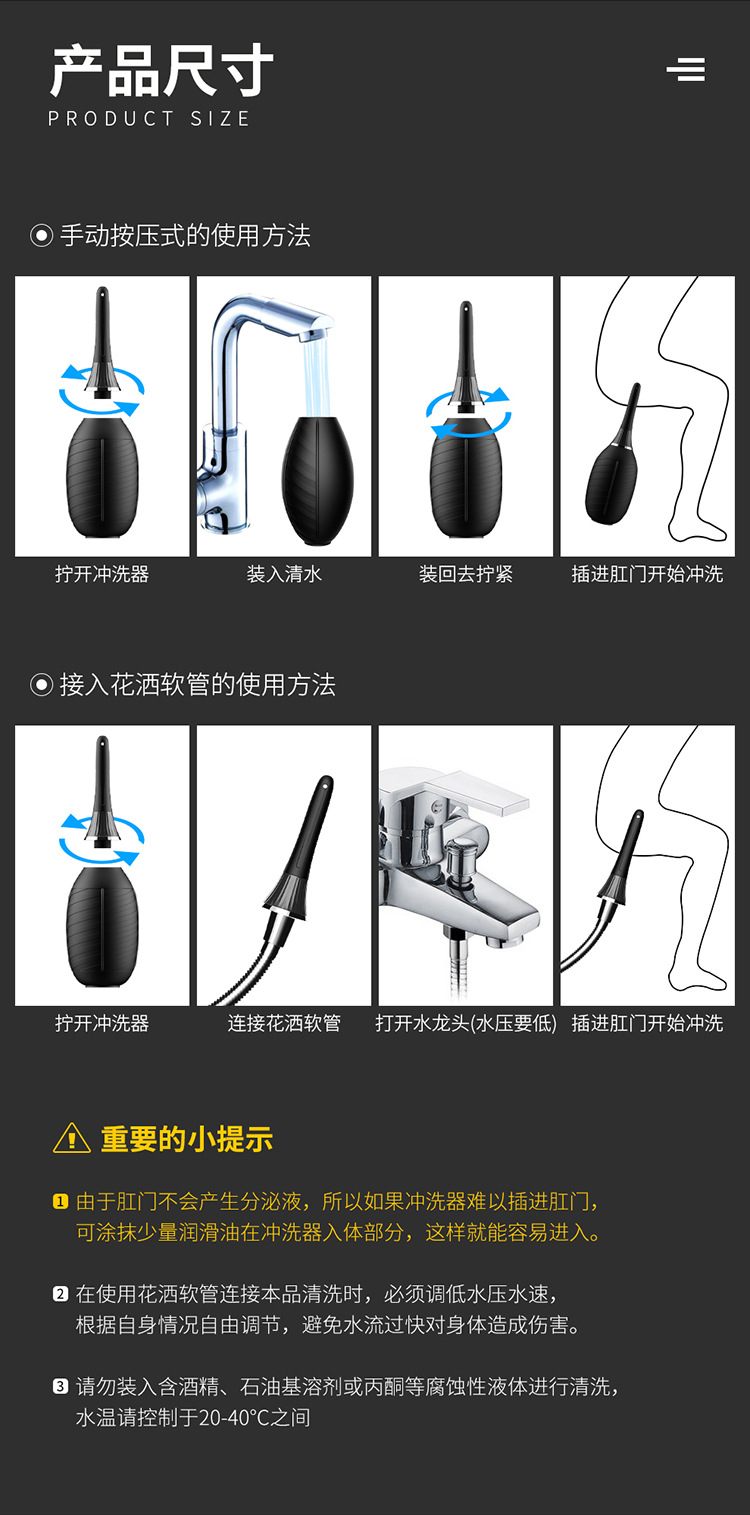 产品尺寸
PRODUCT SIZE

手动按压式的使用方法

拧开冲洗器

装入清水

装回去拧紧

插进肛门开始冲洗

接入花洒软管的使用方法

拧开冲洗器

连接花洒软管

打开水龙头(水压要低)

插进肛门开始冲洗

重要的小提示

1 由于肛门不会产生分泌液，所以如果冲洗器难以插进肛门，可涂抹少量润滑油在冲洗器入体部分，这样就能容易进入。

2 在使用花洒软管连接本品清洗时，必须调低水压水速，根据自身情况自由调节，避免水流过快对身体造成伤害。

3 请勿装入含酒精、石油基溶剂或丙酮等腐蚀性液体进行清洗，水温请控制于20-40°C之间