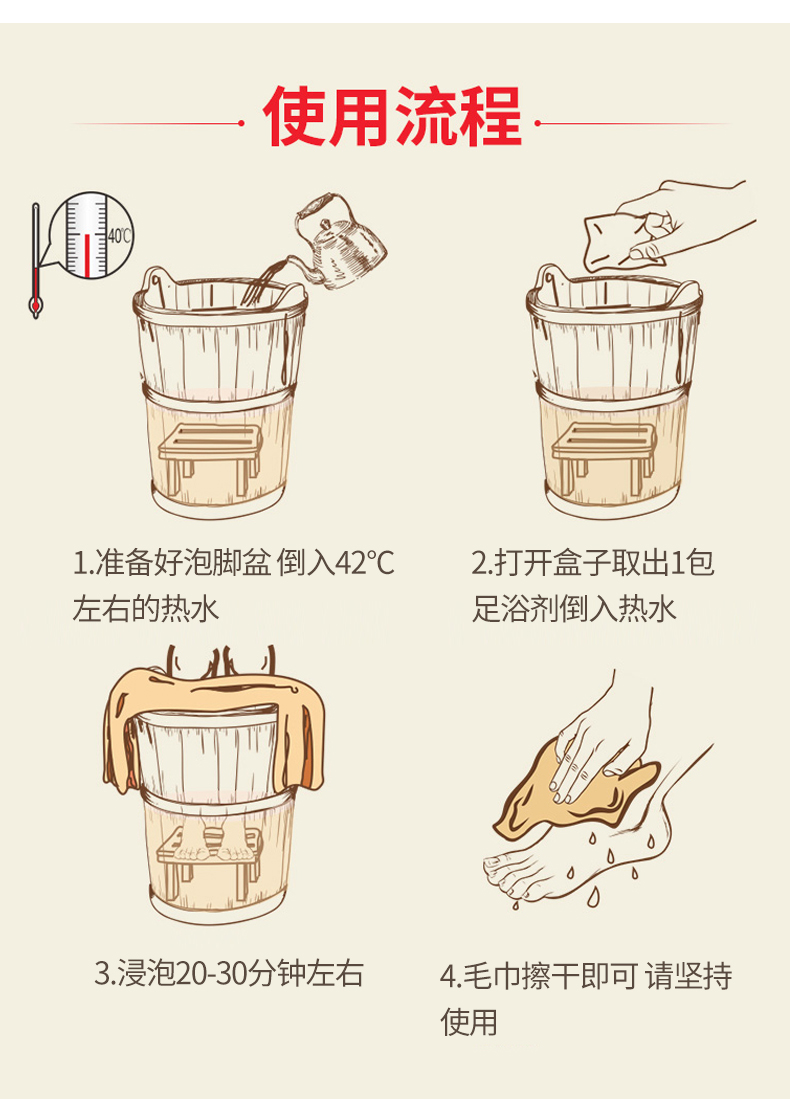 使用流程

40℃

1.准备好泡脚盆 倒入42℃左右的热水

2.打开盒子取出1包足浴剂倒入热水

3.浸泡20-30分钟左右

4.毛巾擦干即可 请坚持使用