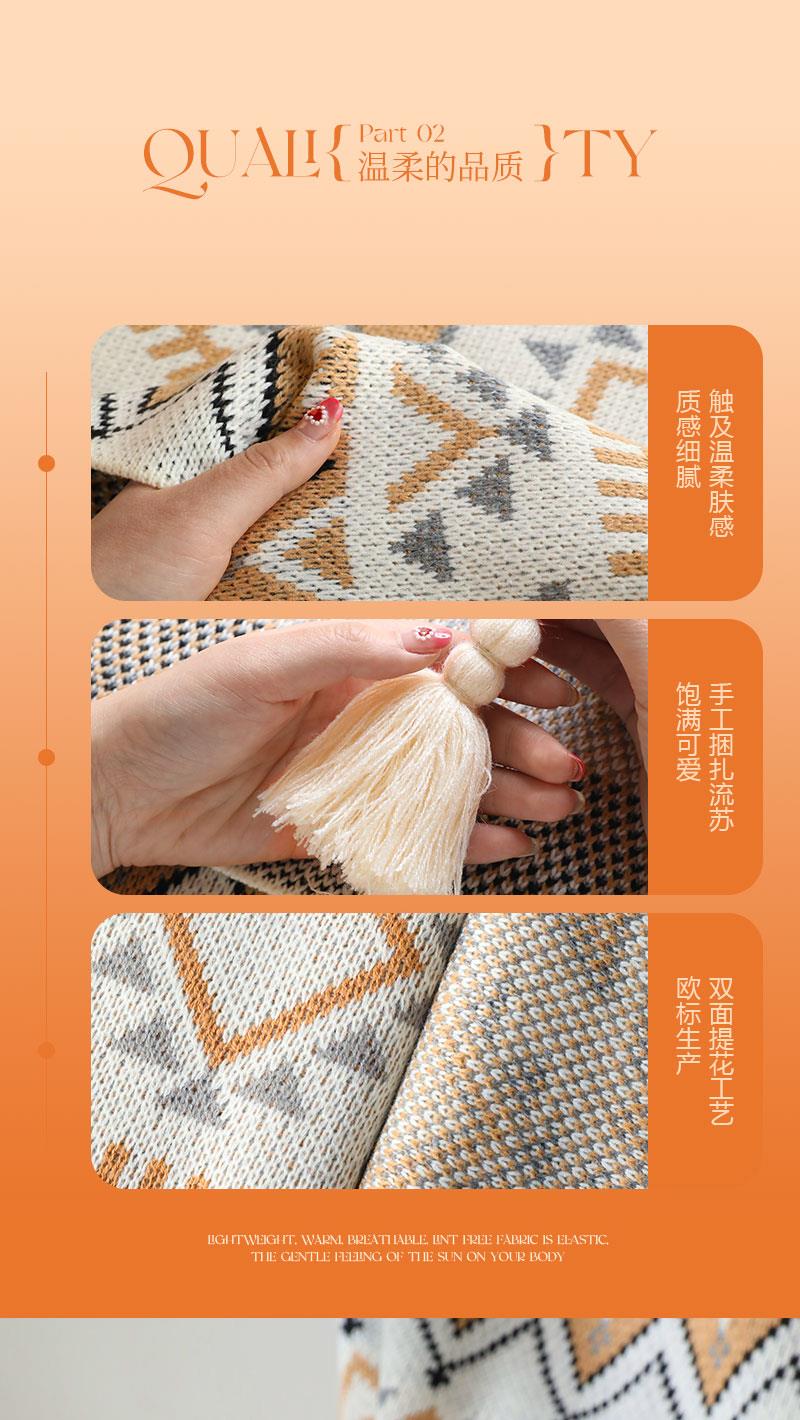 QUALI{ Part 02 温柔的品质 }TY

触及温柔肤感
质感细腻

手工捆扎流苏
饱满可爱

双面提花工艺
欧标生产

LIGHTWEIGHT, WARM, BREATHABLE, LINT FREE FABRIC IS ELASTIC, THE GENTLE FEELING OF THE SUN ON YOUR BODY