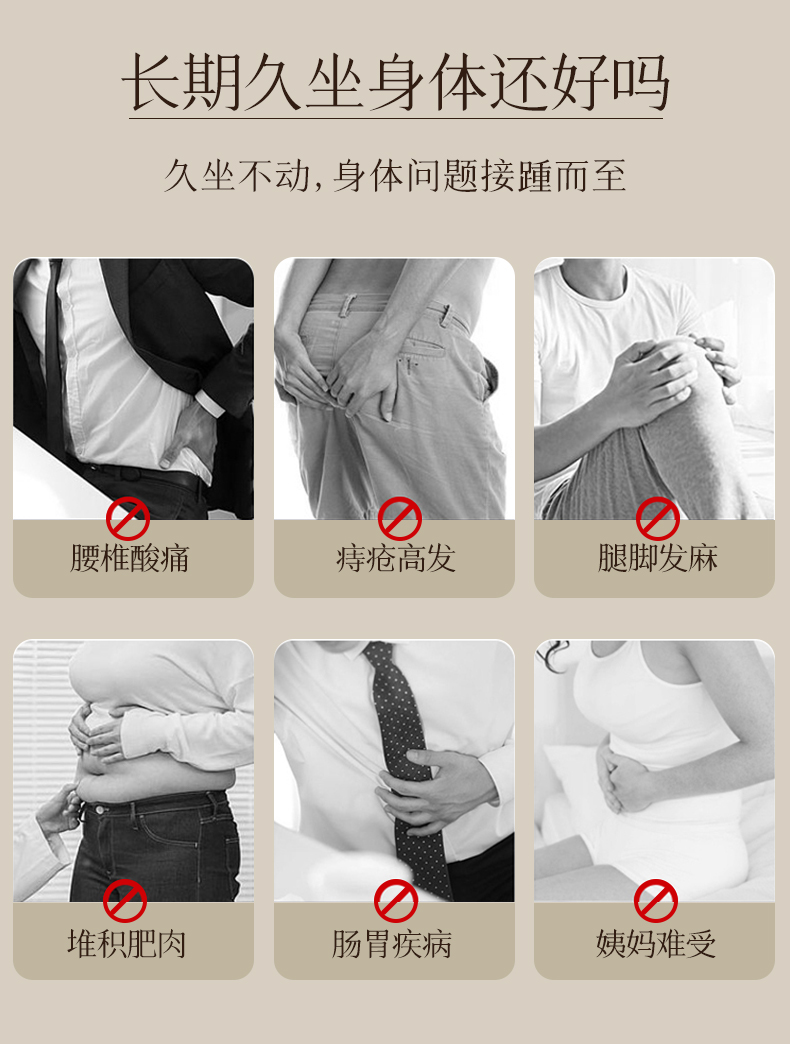 长期久坐身体还好吗

久坐不动,身体问题接踵而至

腰椎酸痛

痔疮高发

腿脚发麻

堆积肥肉

肠胃疾病

姨妈难受